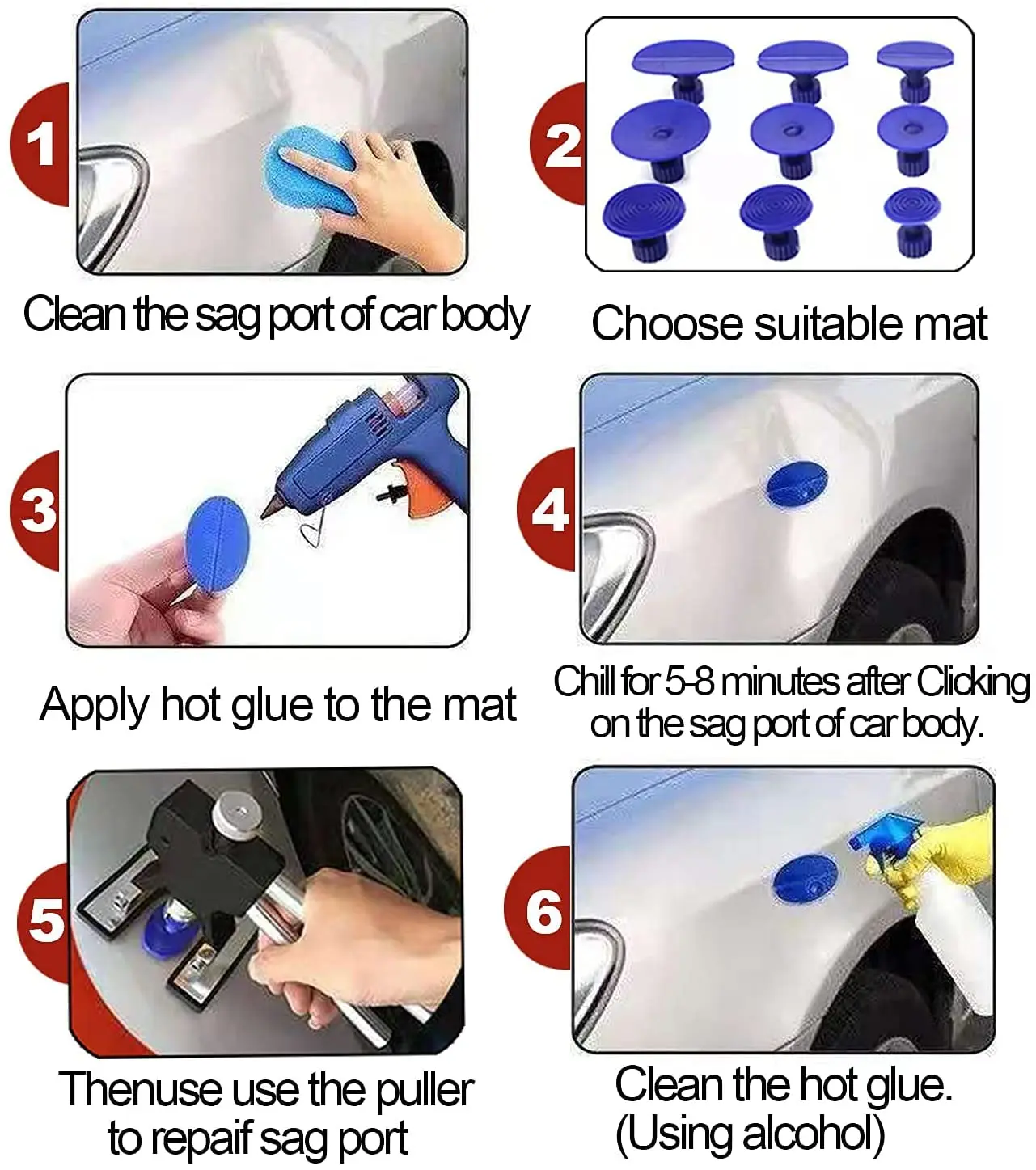 1

Clean the sag port of car body

2

Choose suitable mat

3

Apply hot glue to the mat

4

Chill for 5-8 minutes after Clicking on the sag port of car body.

5

Thenuse use the puller to repaif sag port

6

Clean the hot glue. (Using alcohol)