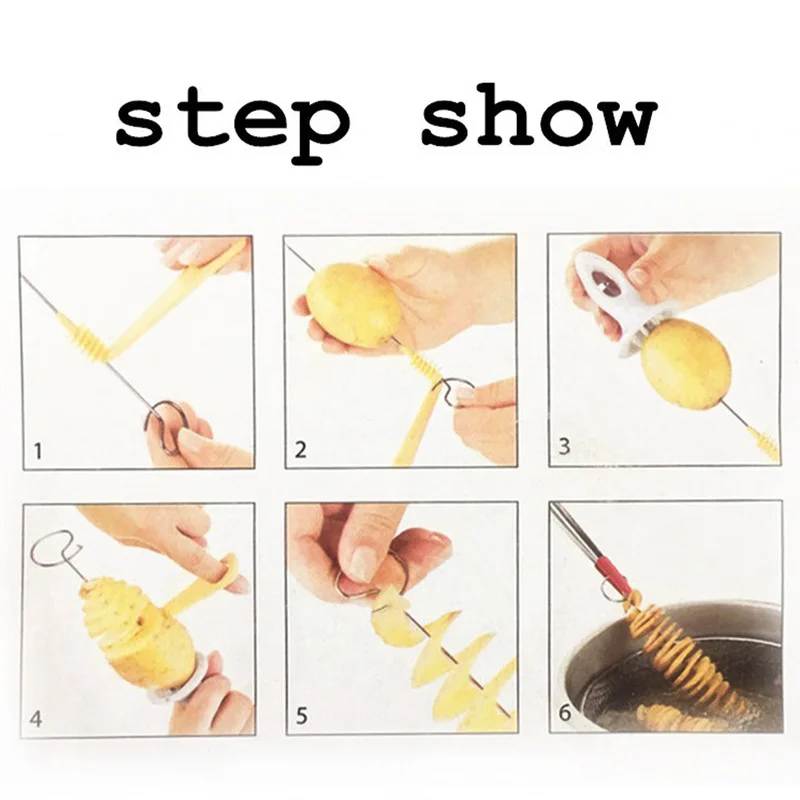 step show

1

2

3

4

5

6