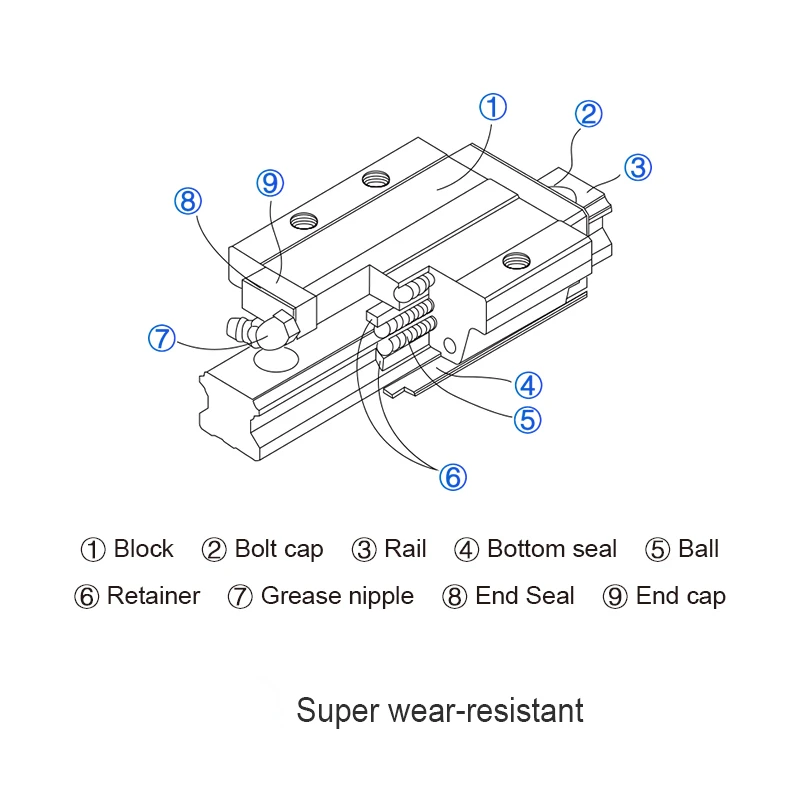 ①
②
③
⑧
⑨
⑦
④
⑤
⑥

① Block ② Bolt cap ③ Rail ④ Bottom seal ⑤ Ball
⑥ Retainer ⑦ Grease nipple ⑧ End Seal ⑨ End cap

Super wear-resistant