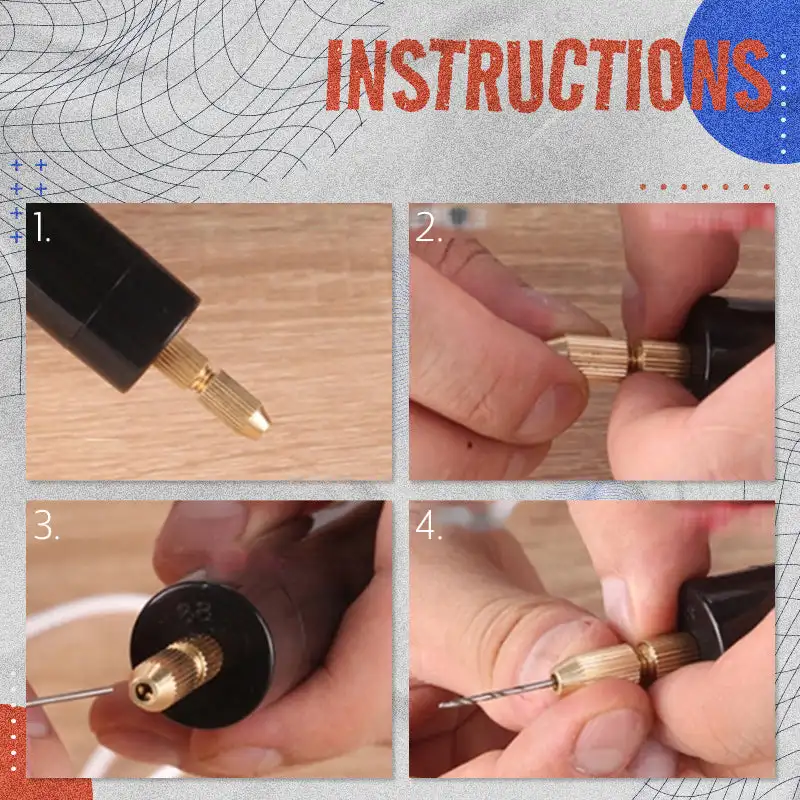 INSTRUCTIONS

1.

2.

3.

4.