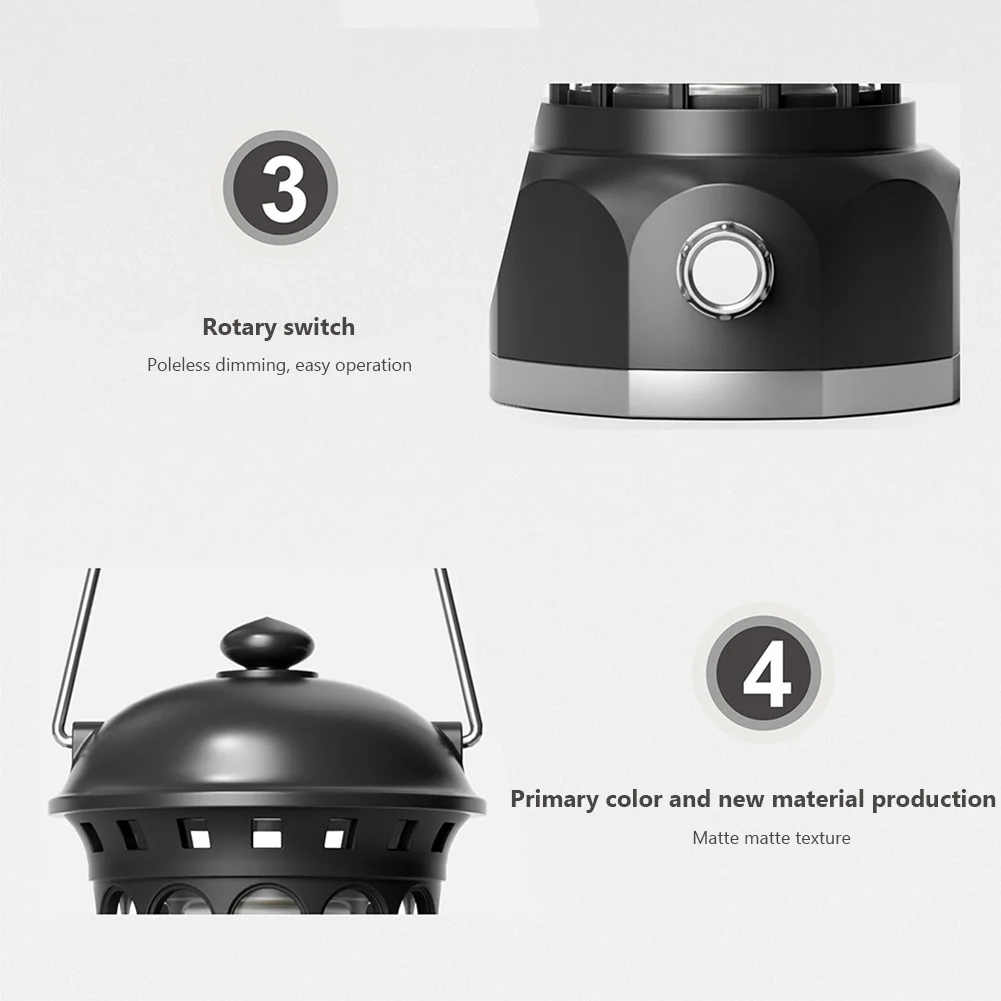 3

Rotary switch

Poleless dimming, easy operation

4

Primary color and new material production

Matte matte texture