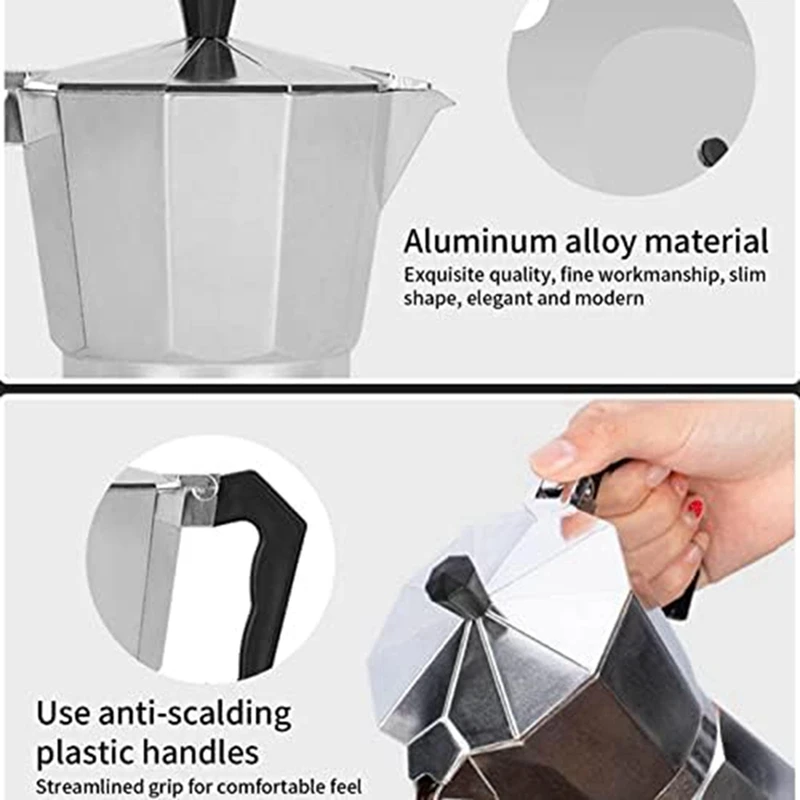 Aluminum alloy material
Exquisite quality, fine workmanship, slim shape, elegant and modern

Use anti-scalding plastic handles
Streamlined grip for comfortable feel