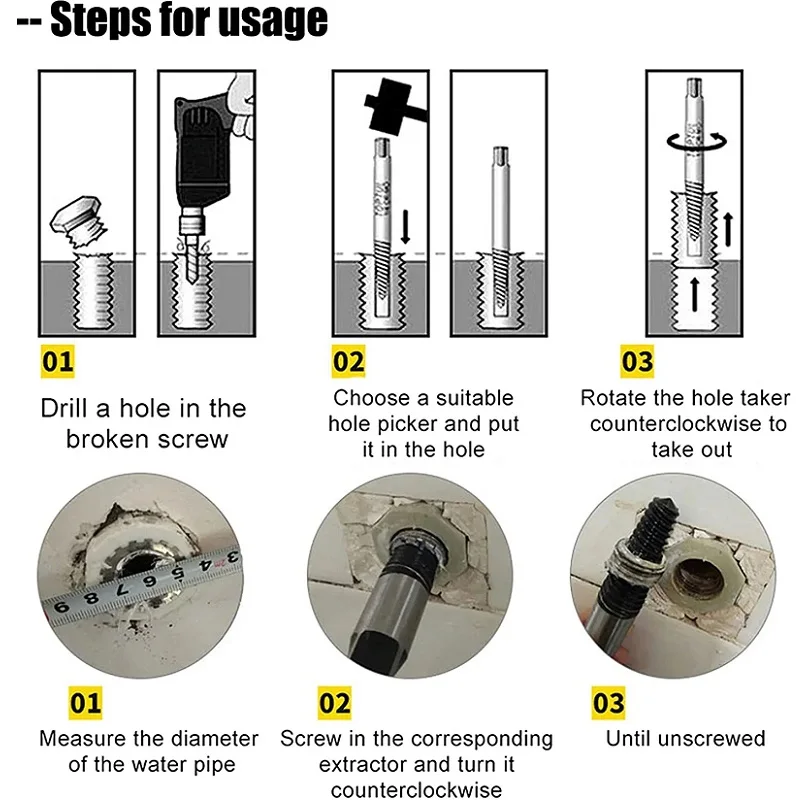 -- Steps for usage

01
Drill a hole in the broken screw

02
Choose a suitable hole picker and put it in the hole

03
Rotate the hole taker counterclockwise to take out

3 4 5 6 7 8 9

01
Measure the diameter of the water pipe

02
Screw in the corresponding extractor and turn it counterclockwise

03
Until unscrewed