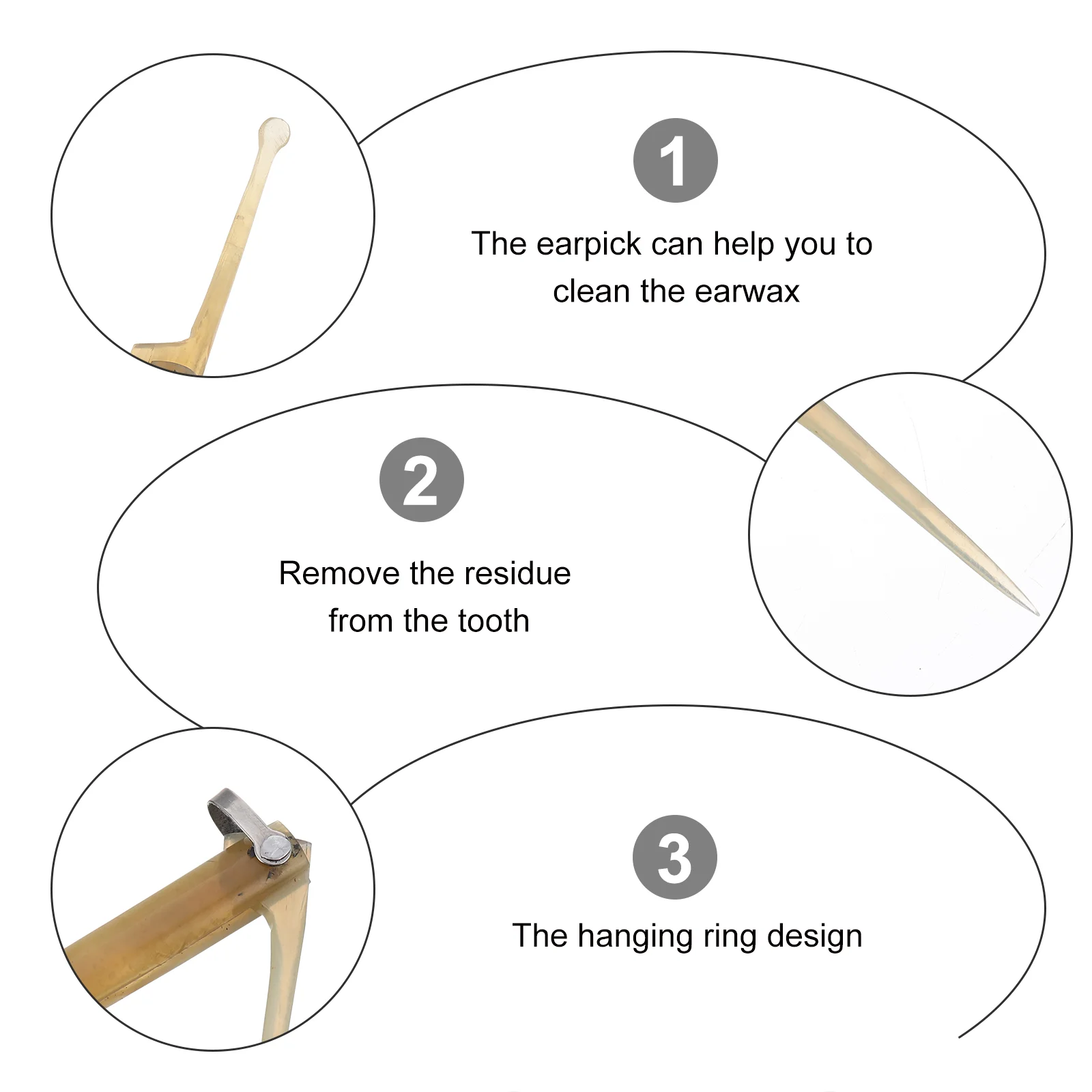 1

The earpick can help you to clean the earwax

2

Remove the residue from the tooth

3

The hanging ring design