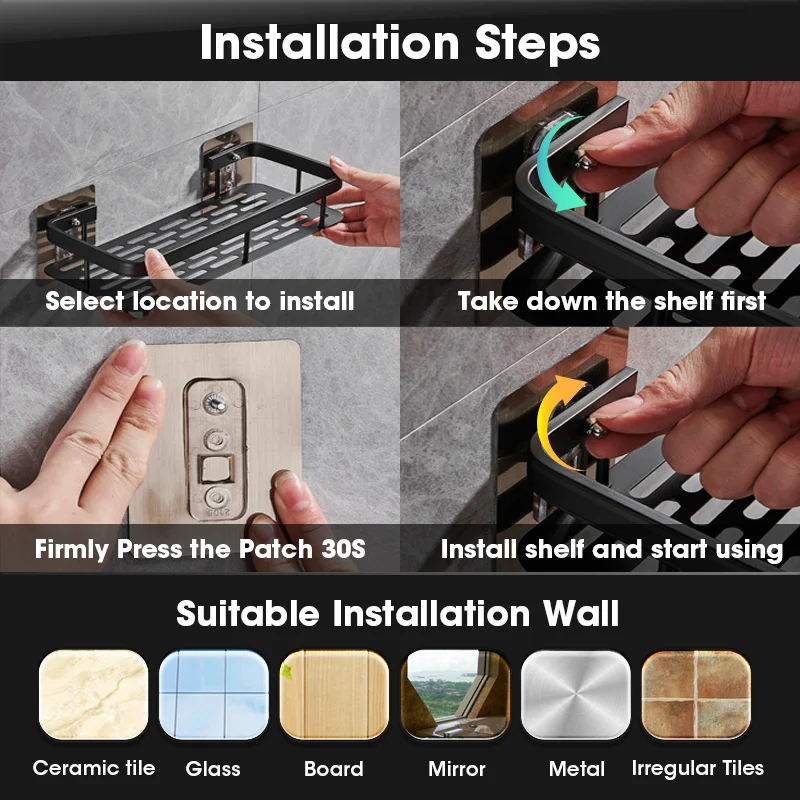 Installation Steps

Select location to install

Take down the shelf first

Firmly Press the Patch 30S

Install shelf and start using

Suitable Installation Wall

Ceramic tile

Glass

Board

Mirror

Metal

Irregular Tiles