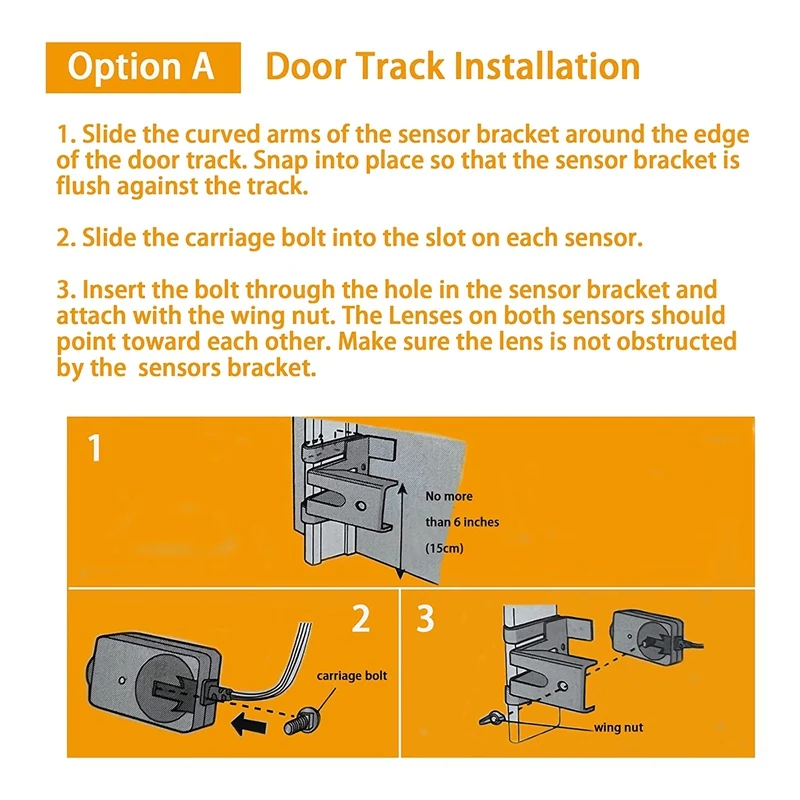 Option A Door Track Installation

1. Slide the curved arms of the sensor bracket around the edge of the door track. Snap into place so that the sensor bracket is flush against the track.

2. Slide the carriage bolt into the slot on each sensor.

3. Insert the bolt through the hole in the sensor bracket and attach with the wing nut. The Lenses on both sensors should point toward each other. Make sure the lens is not obstructed by the sensors bracket.

1

No more than 6 inches (15cm)

2

carriage bolt

3

wing nut