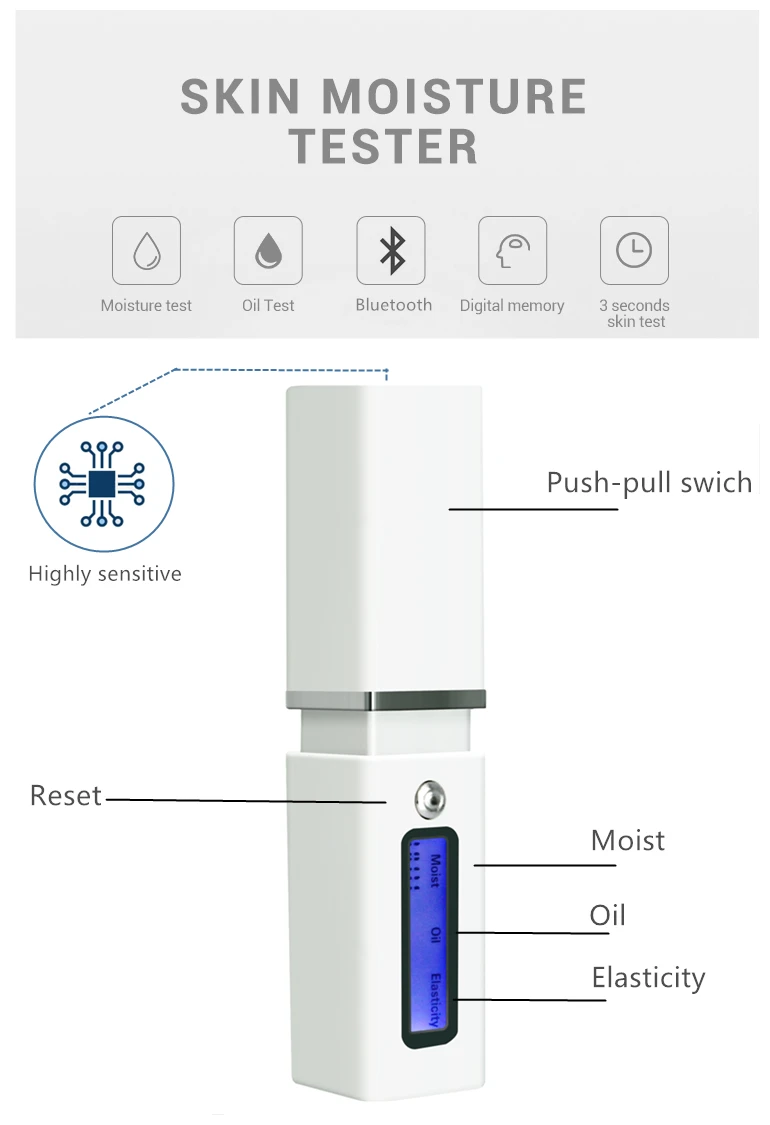 SKIN MOISTURE TESTER

Moisture test

Oil Test

Bluetooth

Digital memory

3 seconds skin test

Highly sensitive

Push-pull swich

Reset

Moist

Oil

Elasticity

Moist

Oil

Elasticity