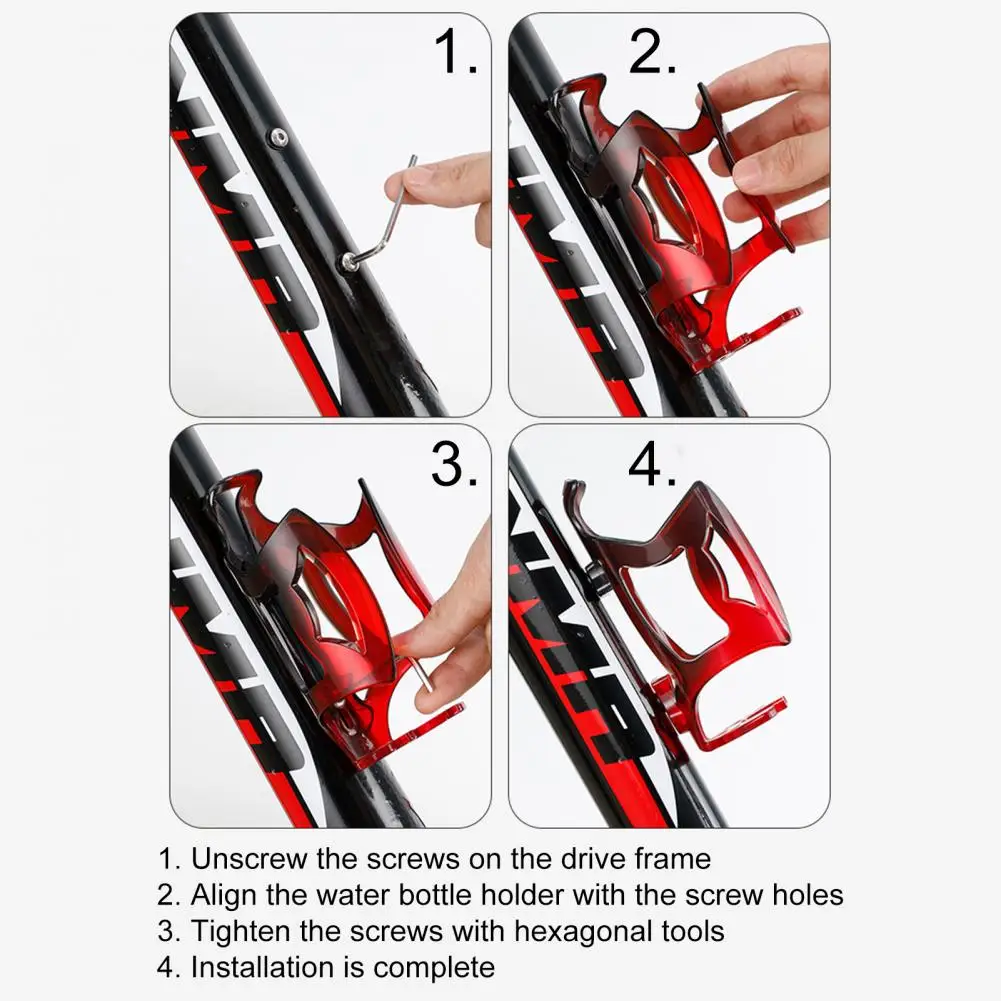 1.

2.

3.

4.

1. Unscrew the screws on the drive frame
2. Align the water bottle holder with the screw holes
3. Tighten the screws with hexagonal tools
4. Installation is complete