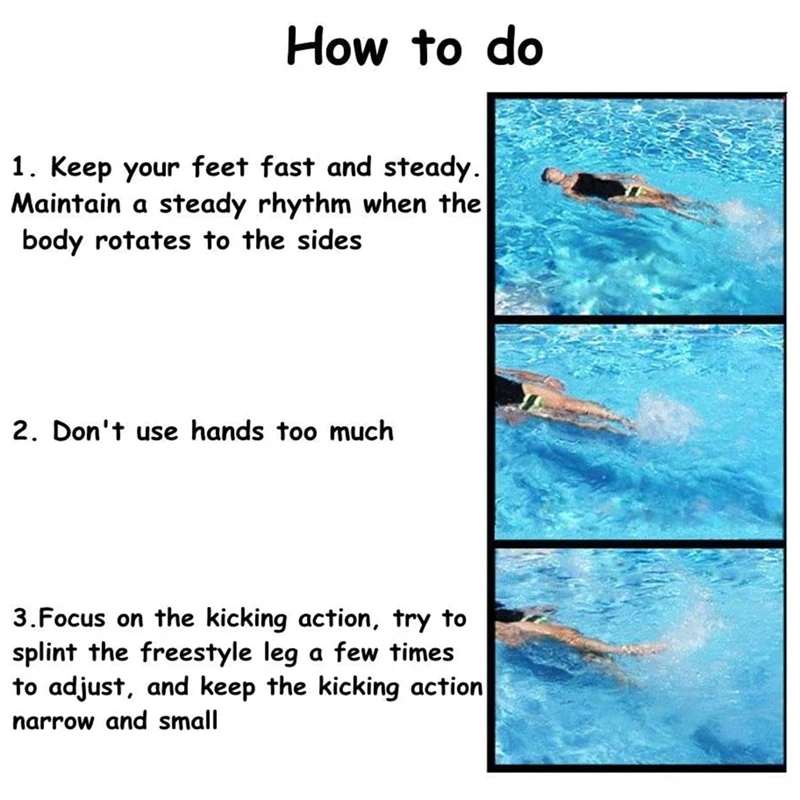 How to do

1. Keep your feet fast and steady. Maintain a steady rhythm when the body rotates to the sides

2. Don't use hands too much

3.Focus on the kicking action, try to splint the freestyle leg a few times to adjust, and keep the kicking action narrow and small