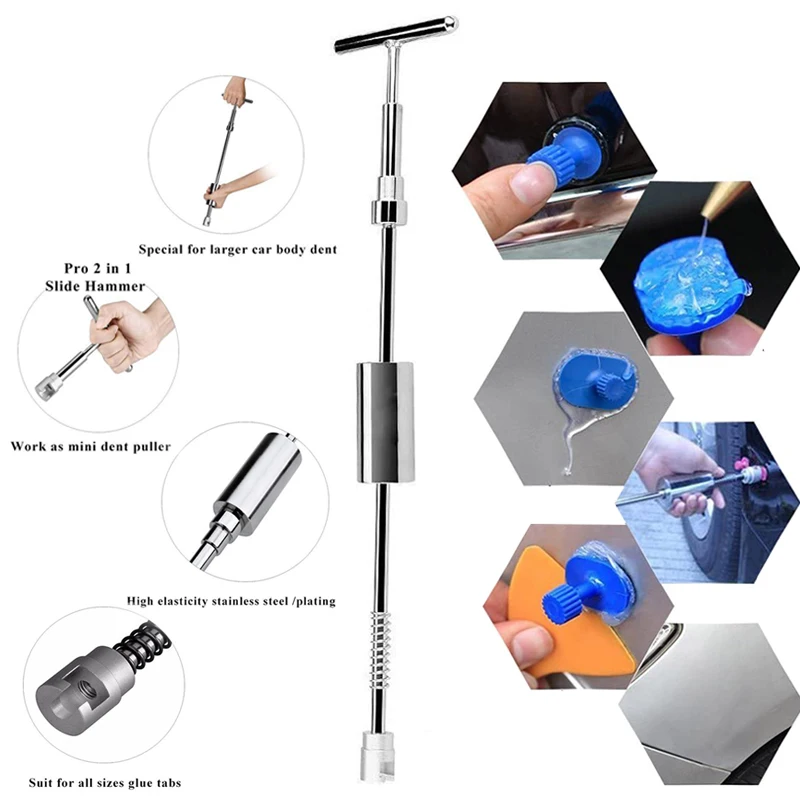 Special for larger car body dent

Pro 2 in 1
Slide Hammer

Work as mini dent puller

High elasticity stainless steel /plating

Suit for all sizes glue tabs