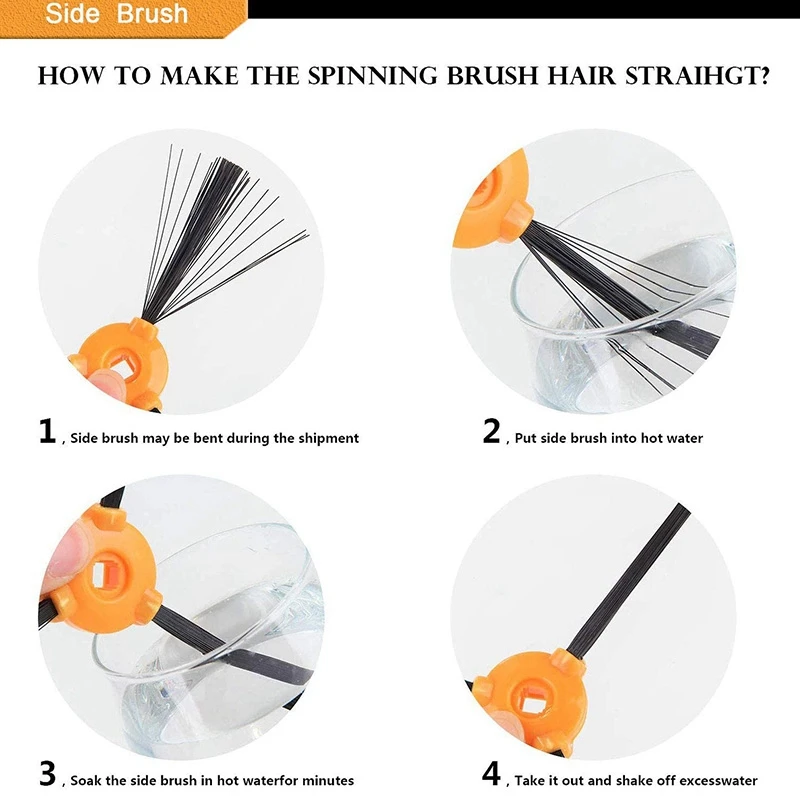 Side Brush

HOW TO MAKE THE SPINNING BRUSH HAIR STRAIHGT?

1 , Side brush may be bent during the shipment

2 , Put side brush into hot water

3 , Soak the side brush in hot waterfor minutes

4 , Take it out and shake off excesswater