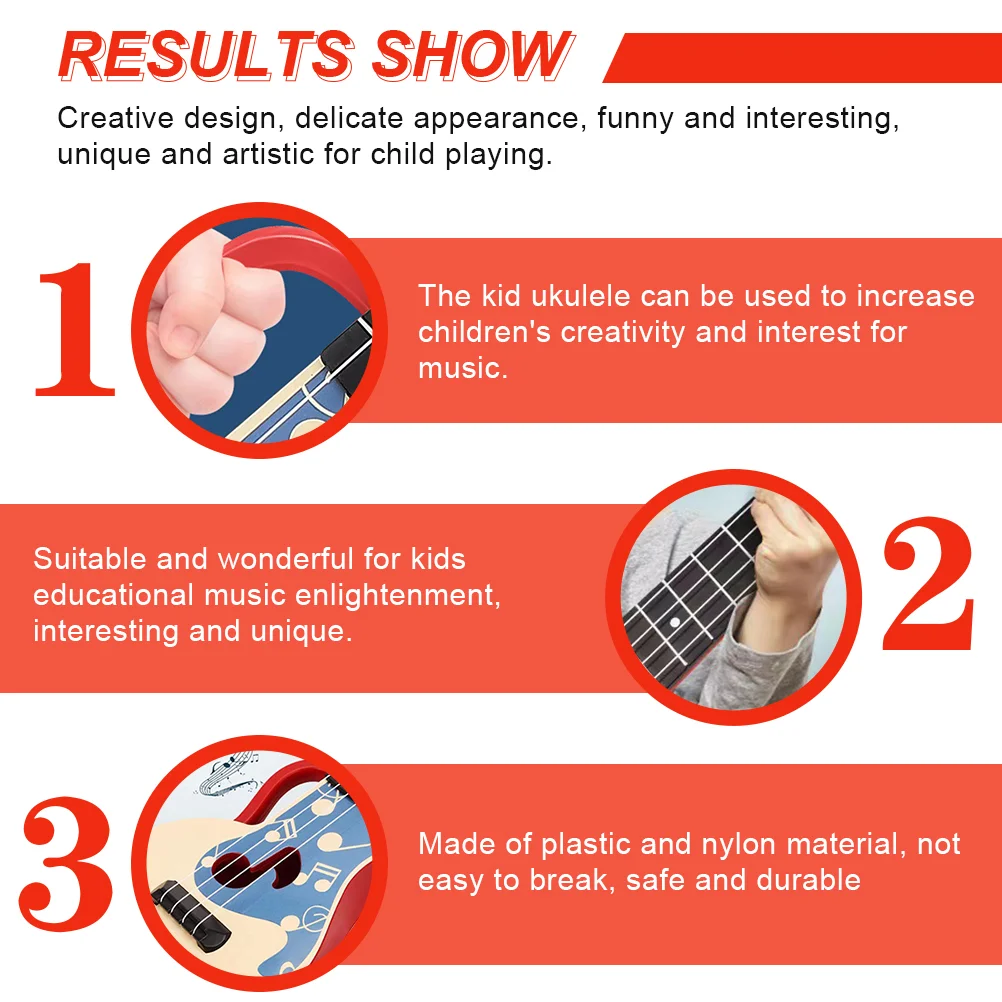 RESULTS SHOW

Creative design, delicate appearance, funny and interesting, unique and artistic for child playing.

1

The kid ukulele can be used to increase children's creativity and interest for music.

Suitable and wonderful for kids educational music enlightenment, interesting and unique.

2

3

Made of plastic and nylon material, not easy to break, safe and durable