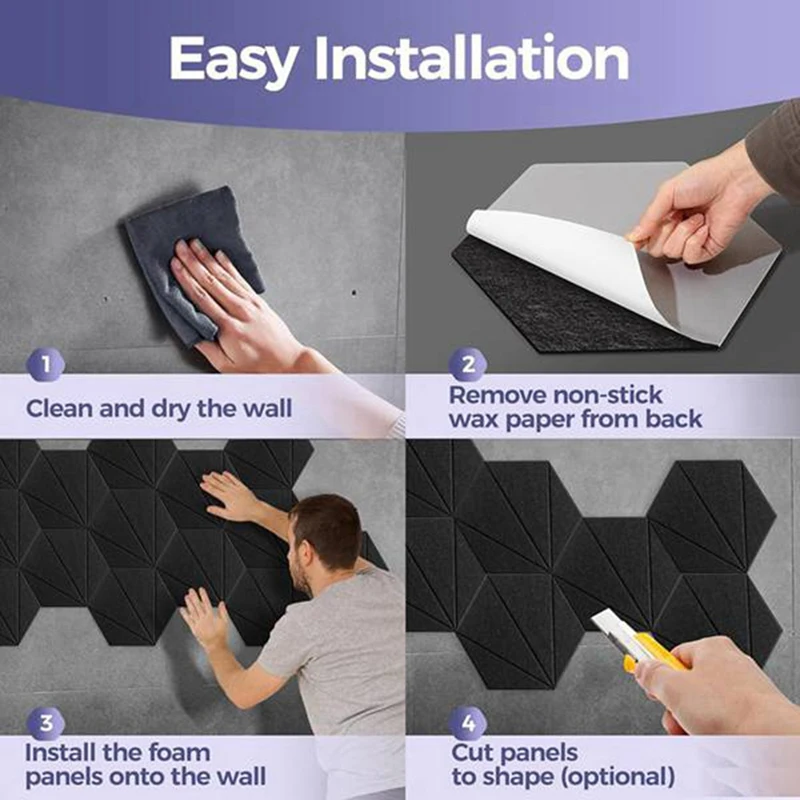 Easy Installation

1

Clean and dry the wall

2

Remove non-stick wax paper from back

3

Install the foam panels onto the wall

4

Cut panels to shape (optional)