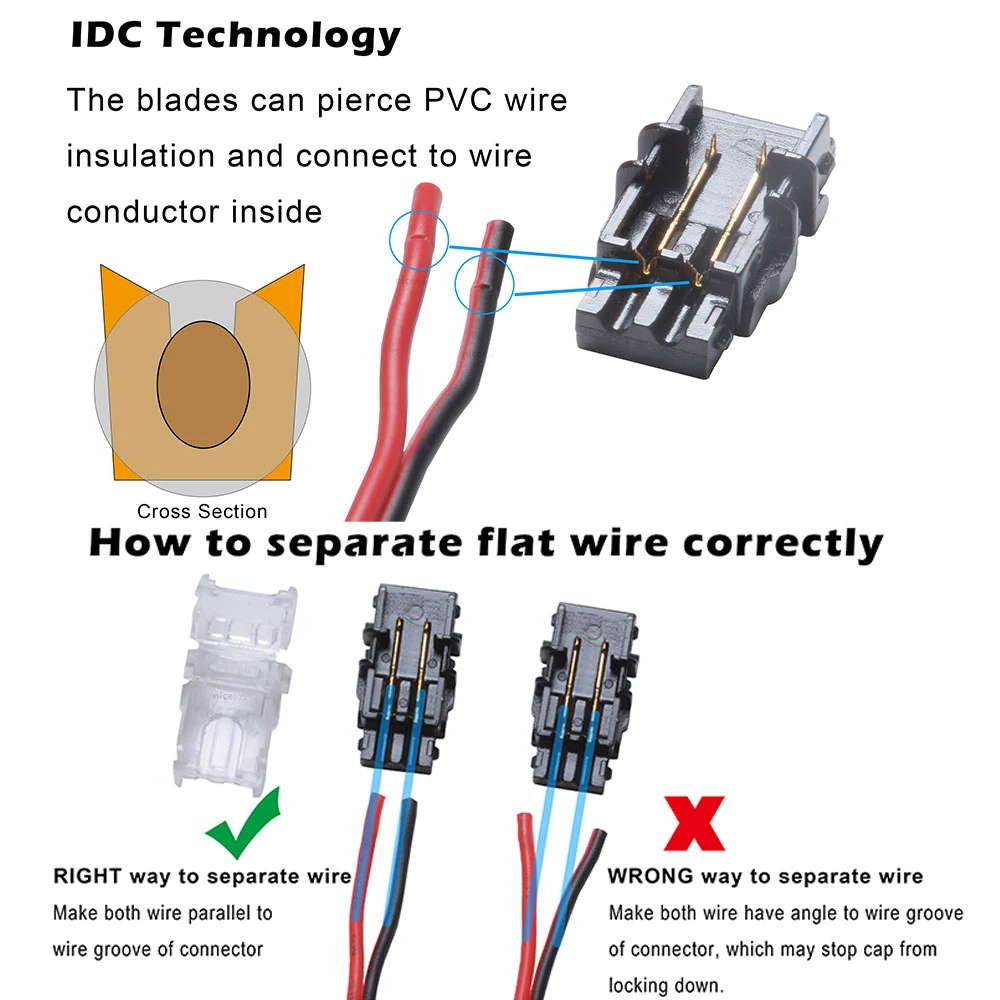 IDC Technology

The blades can pierce PVC wire insulation and connect to wire conductor inside

Cross Section

How to separate flat wire correctly

RIGHT way to separate wire
Make both wire parallel to wire groove of connector

X

WRONG way to separate wire
Make both wire have angle to wire groove of connector, which may stop cap from locking down.