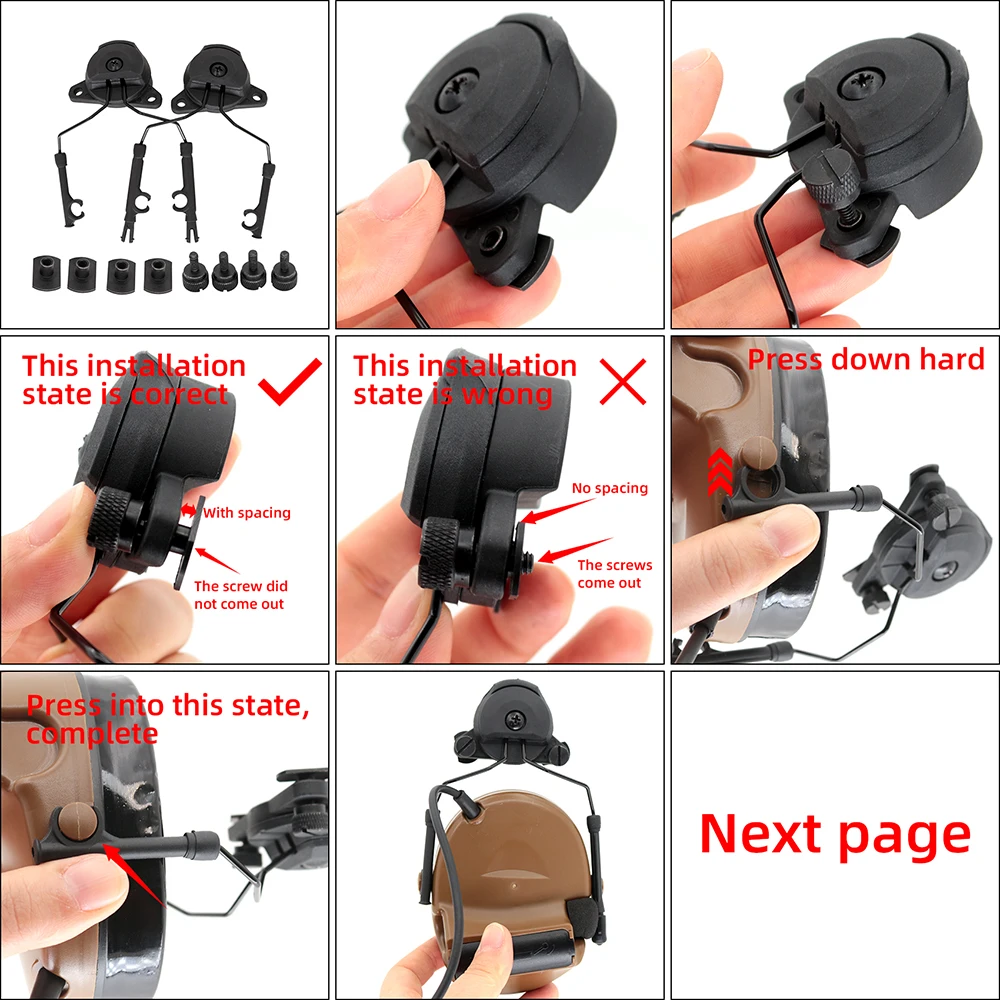 This installation state is correct

With spacing

The screw did not come out

This installation state is wrong

No spacing

The screws come out

Press down hard

Press into this state, complete

Next page