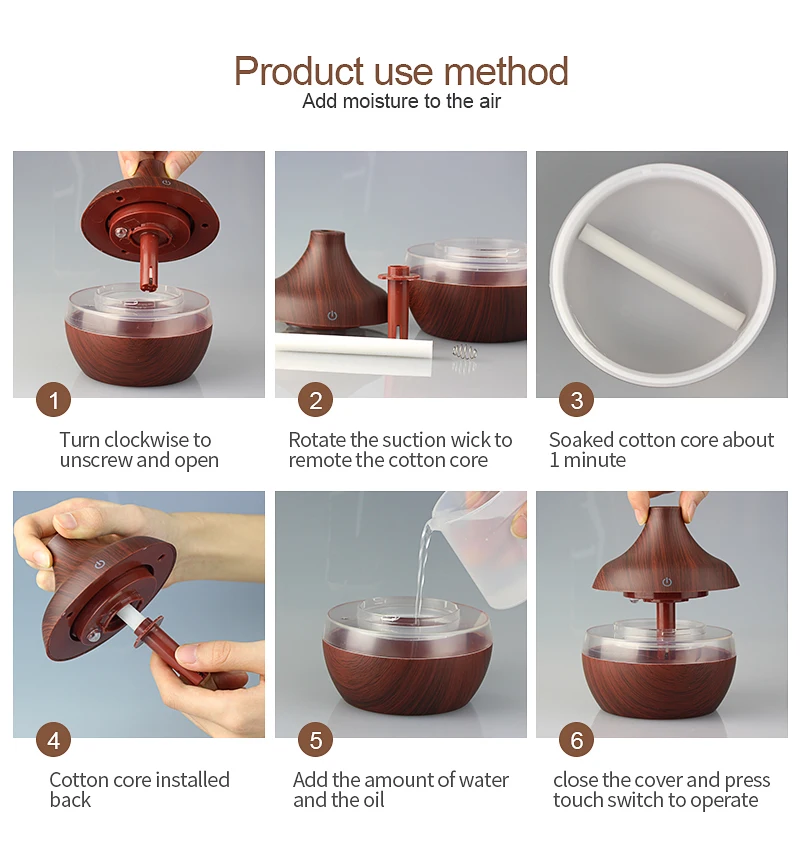 Product use method
Add moisture to the air

1
Turn clockwise to unscrew and open

2
Rotate the suction wick to remote the cotton core

3
Soaked cotton core about 1 minute

4
Cotton core installed back

5
Add the amount of water and the oil

6
close the cover and press touch switch to operate