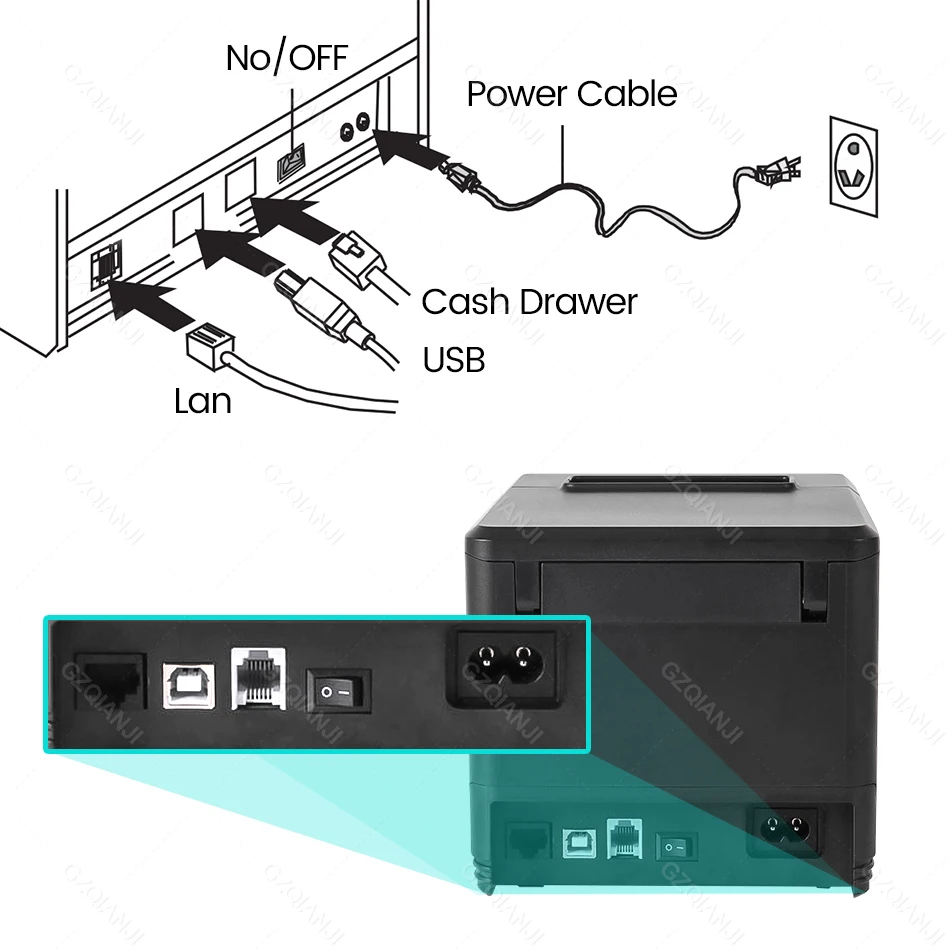 No/OFF
Power Cable
Cash Drawer
USB
Lan
GZQIANJI