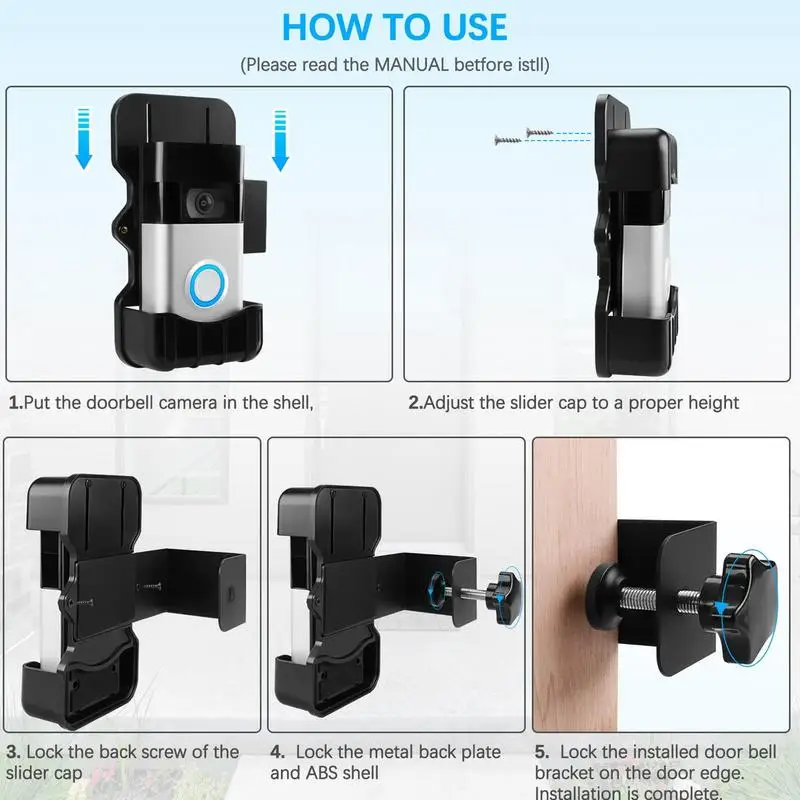 HOW TO USE

(Please read the MANUAL betfore istll)

1.Put the doorbell camera in the shell,

2.Adjust the slider cap to a proper height

3. Lock the back screw of the slider cap

4. Lock the metal back plate and ABS shell

5. Lock the installed door bell bracket on the door edge. Installation is complete.