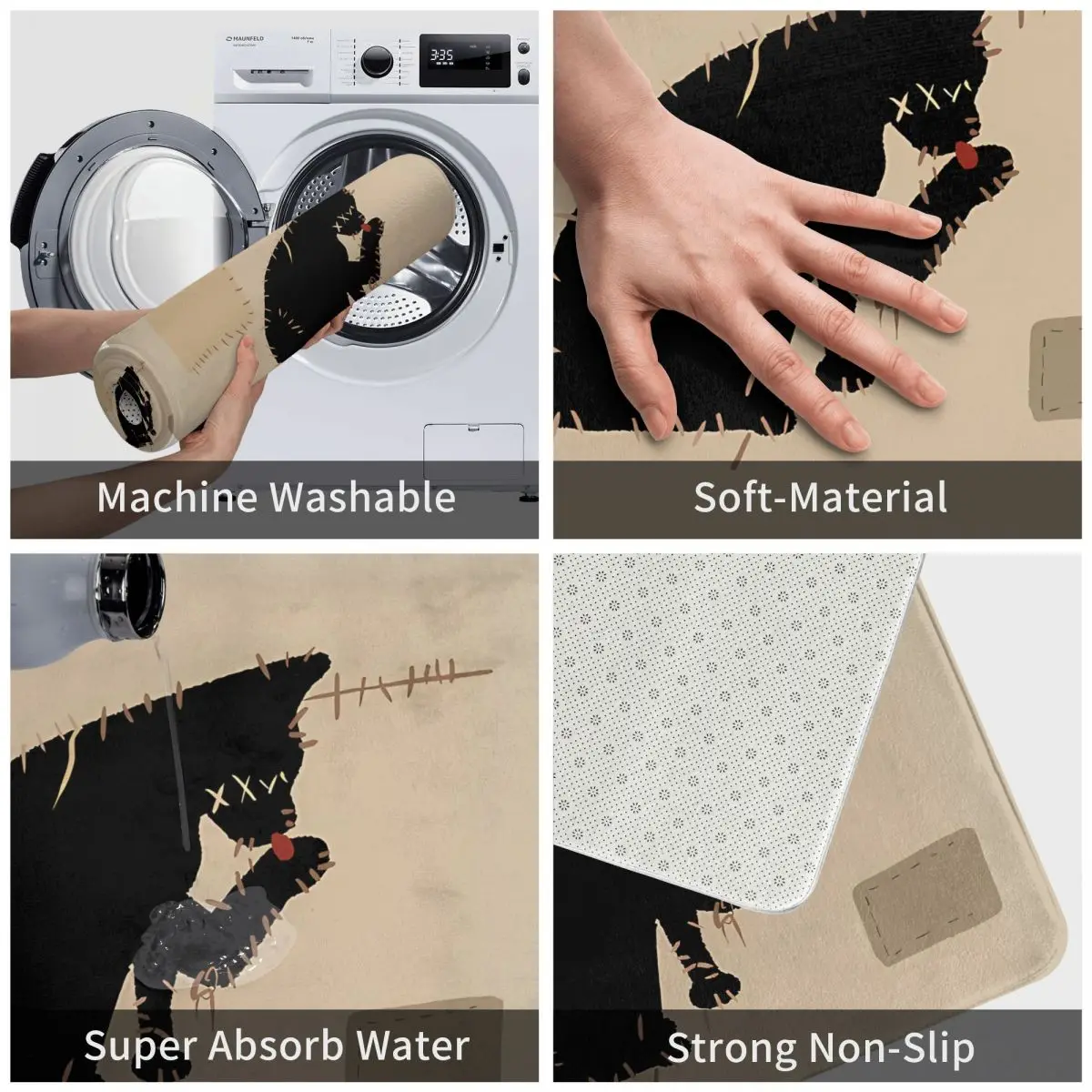 MAUNFELD

3:35

Machine Washable

Soft-Material

Super Absorb Water

Strong Non-Slip