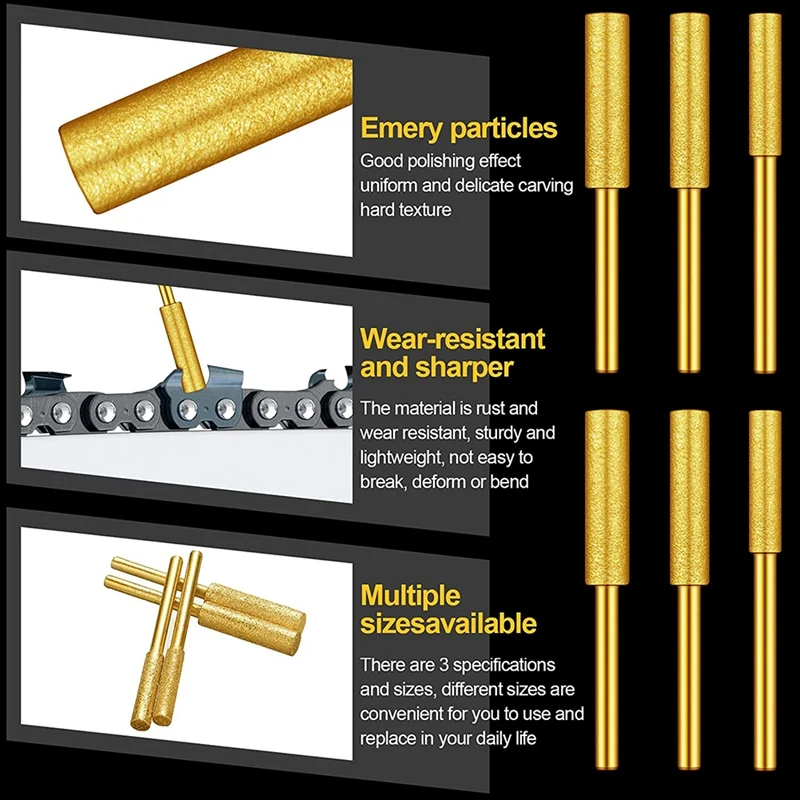 Emery particles

Good polishing effect uniform and delicate carving hard texture

Wear-resistant and sharper

The material is rust and wear resistant, sturdy and lightweight, not easy to break, deform or bend

Multiple sizesavailable

There are 3 specifications and sizes, different sizes are convenient for you to use and replace in your daily life