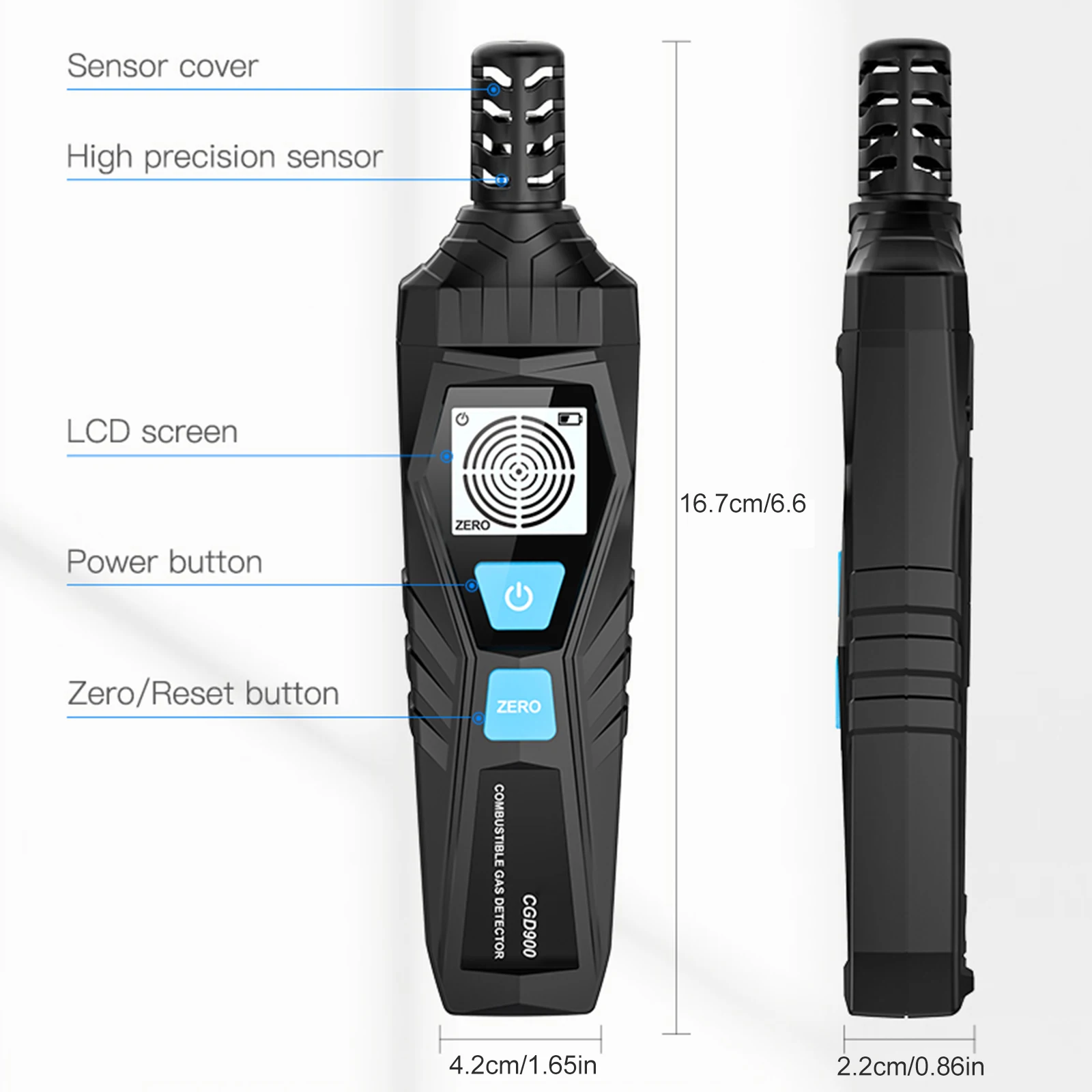 Sensor cover

High precision sensor

LCD screen

ZERO

Power button

Zero/Reset button

ZERO

CGD900
COMBUSTIBLE GAS DETECTOR

16.7cm/6.6

4.2cm/1.65in

2.2cm/0.86in