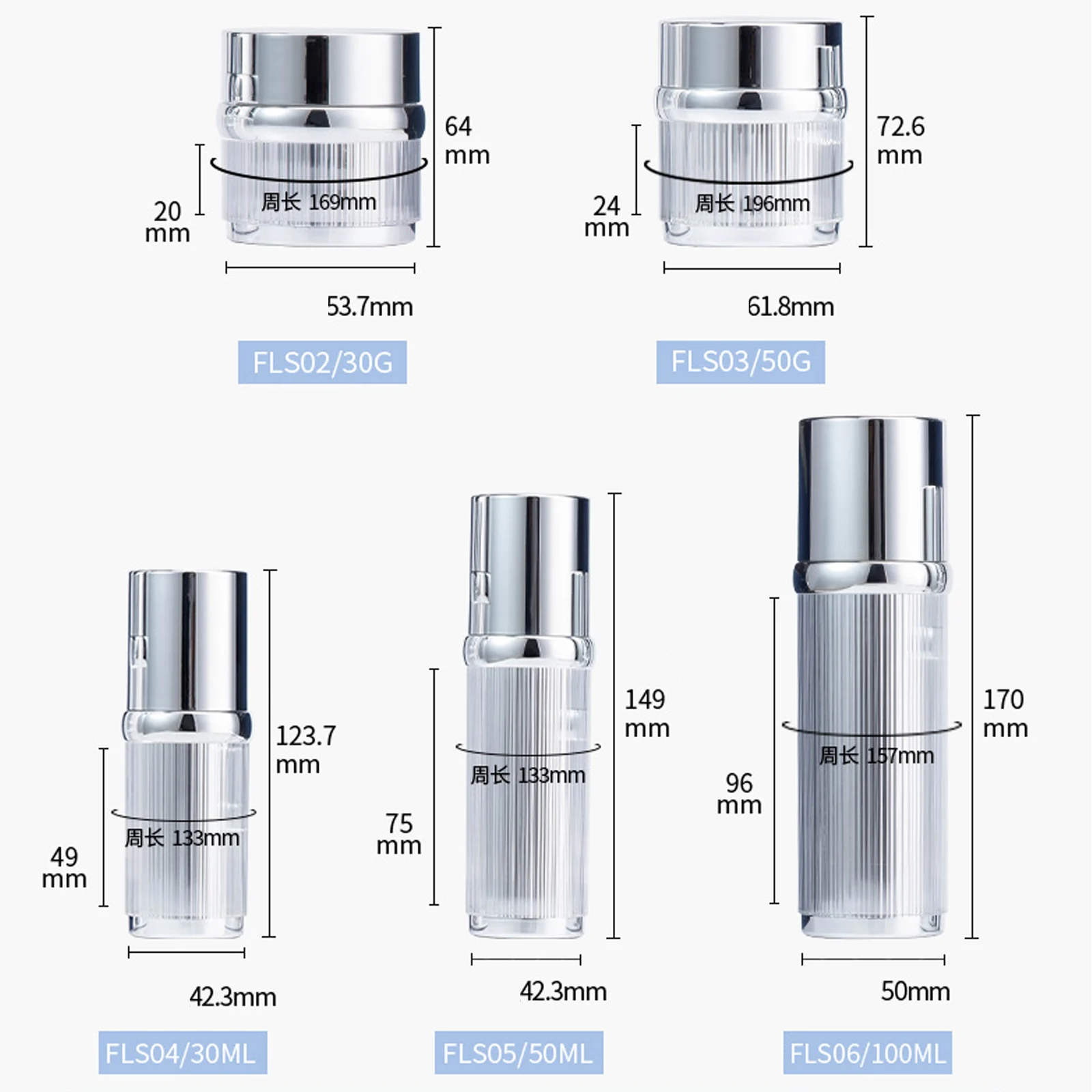 64 mm

20 mm

周长 169mm

53.7mm

FLS02/30G

72.6 mm

24 mm

周长 196mm

61.8mm

FLS03/50G

123.7 mm

49 mm

周长 133mm

42.3mm

FLS04/30ML

149 mm

75 mm

周长 133mm

42.3mm

FLS05/50ML

170 mm

96 mm

周长 157mm

50mm

FLS06/100ML