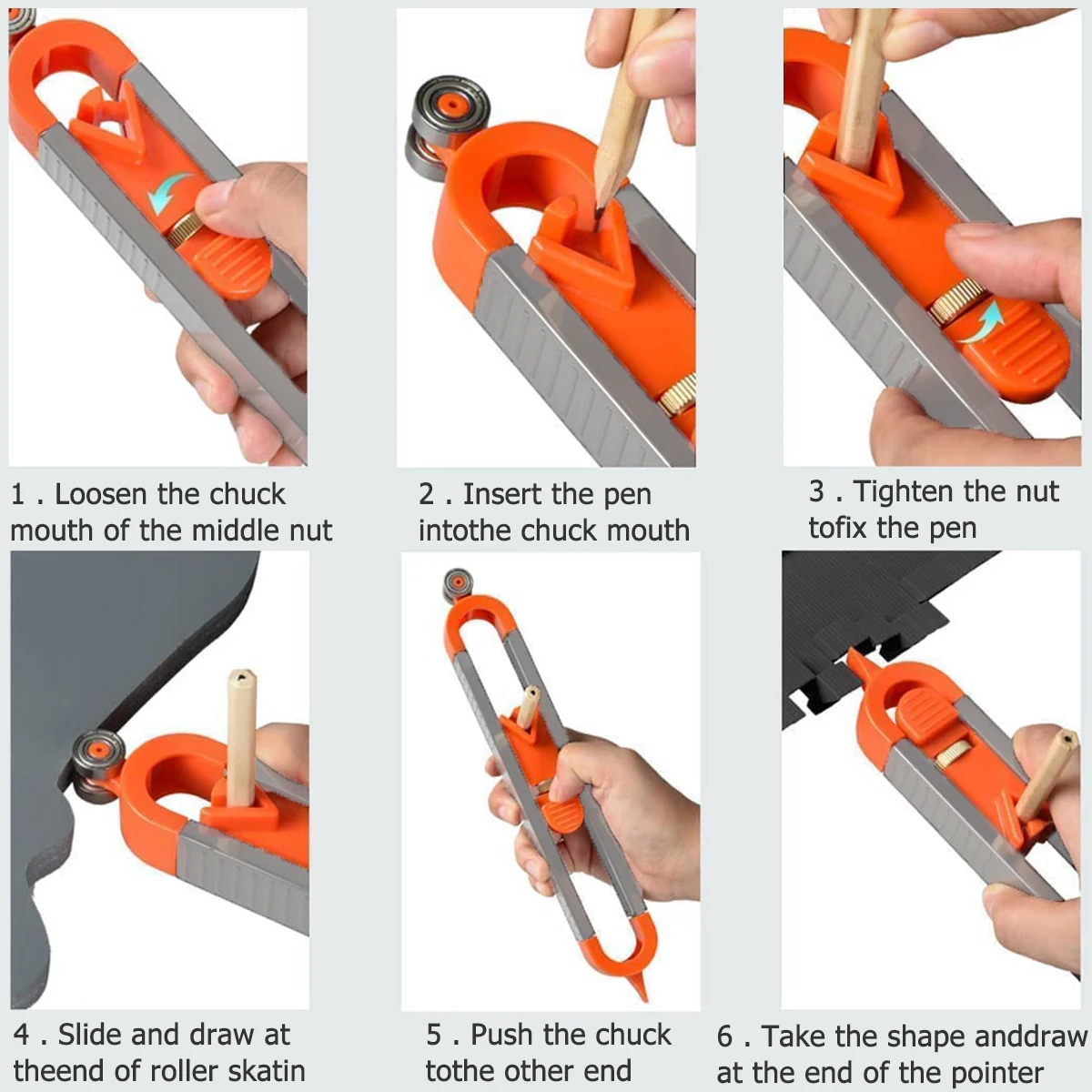 1 . Loosen the chuck mouth of the middle nut

2 . Insert the pen intothe chuck mouth

3 . Tighten the nut tofix the pen

4 . Slide and draw at theend of roller skatin

5 . Push the chuck tothe other end

6 . Take the shape anddraw at the end of the pointer