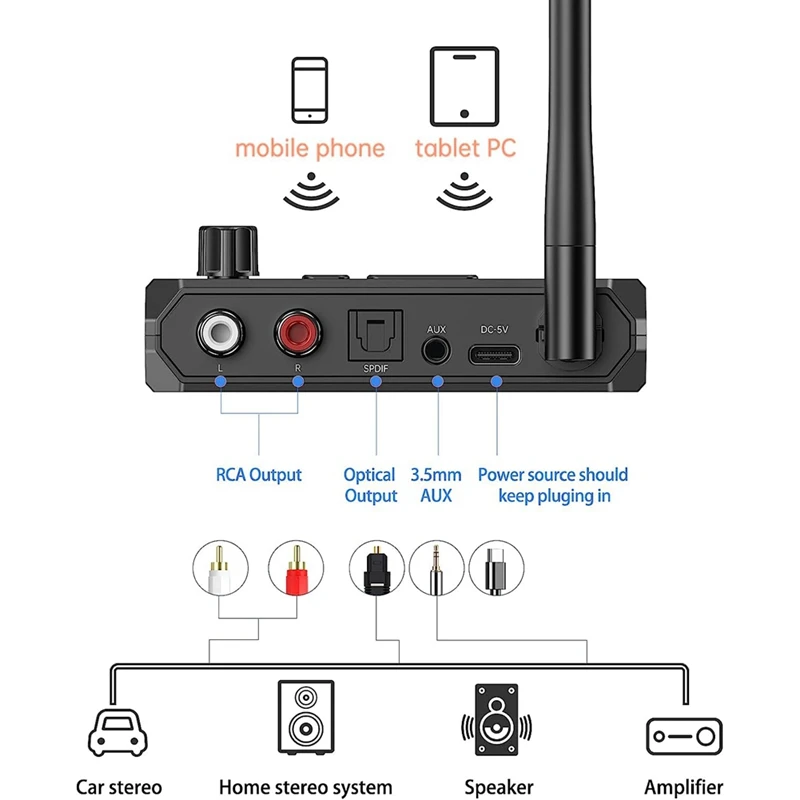 mobile phone
tablet PC

L
R
SPDIF
AUX
DC-5V

RCA Output
Optical Output
3.5mm AUX
Power source should keep pluging in

Car stereo
Home stereo system
Speaker
Amplifier