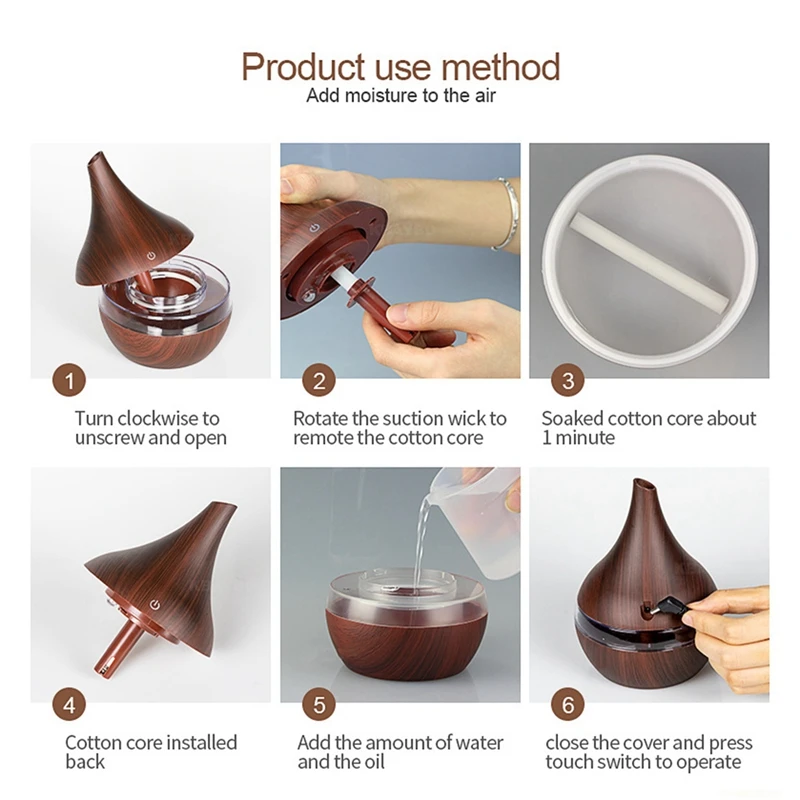 Product use method
Add moisture to the air

1
Turn clockwise to unscrew and open

2
Rotate the suction wick to remote the cotton core

3
Soaked cotton core about 1 minute

4
Cotton core installed back

5
Add the amount of water and the oil

6
close the cover and press touch switch to operate