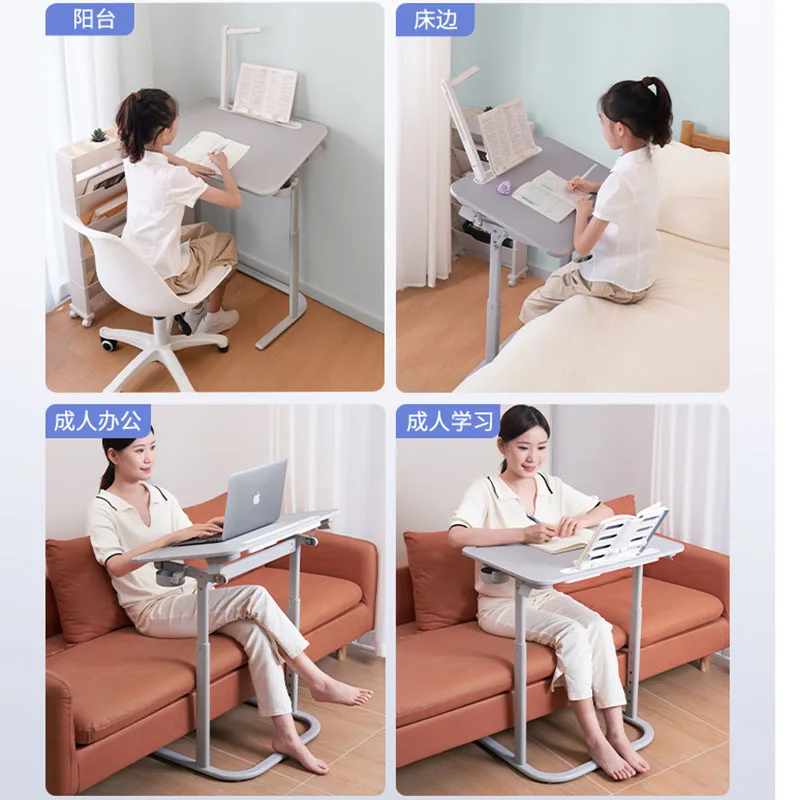 阳台

床边

成人办公

成人学习