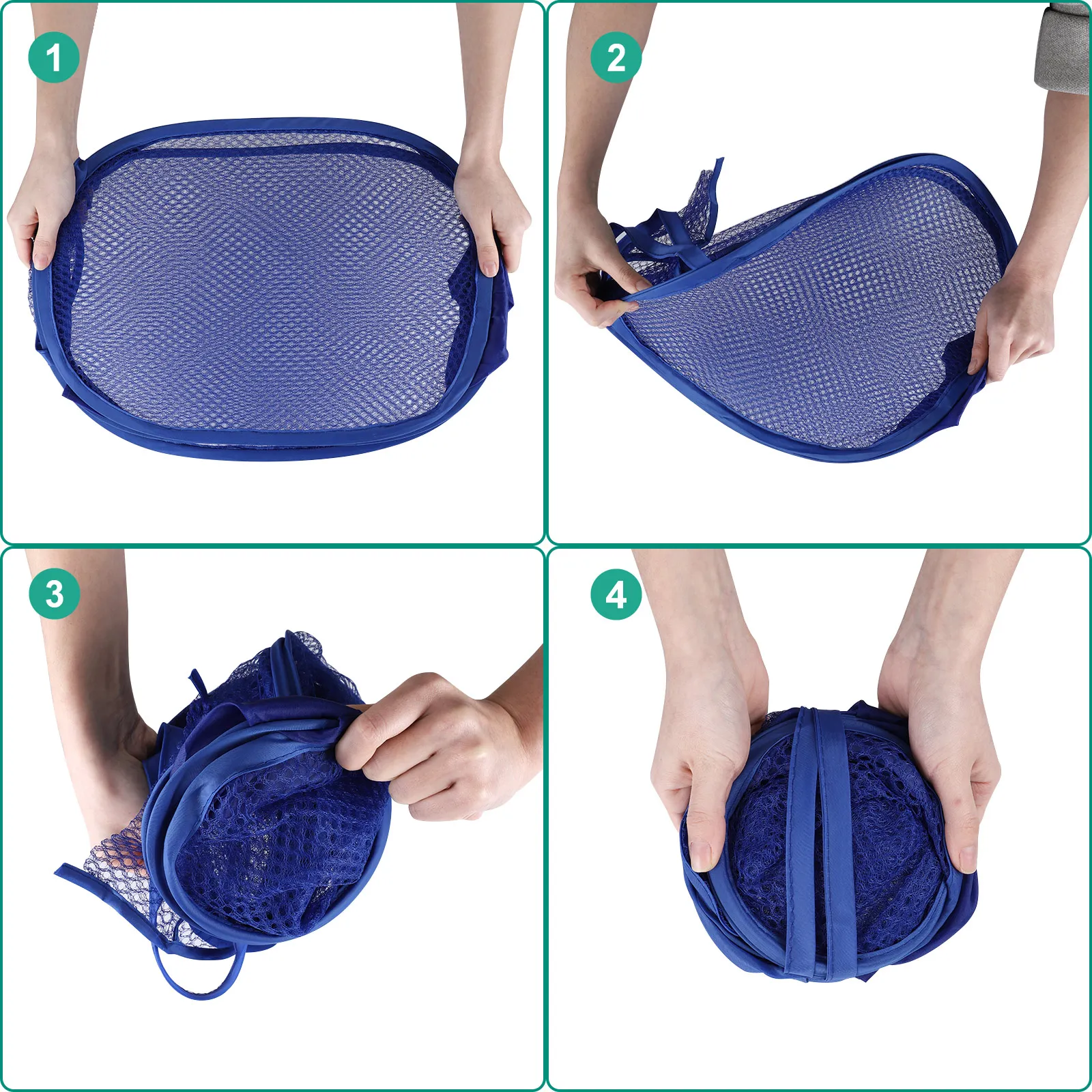 1

2

3

4