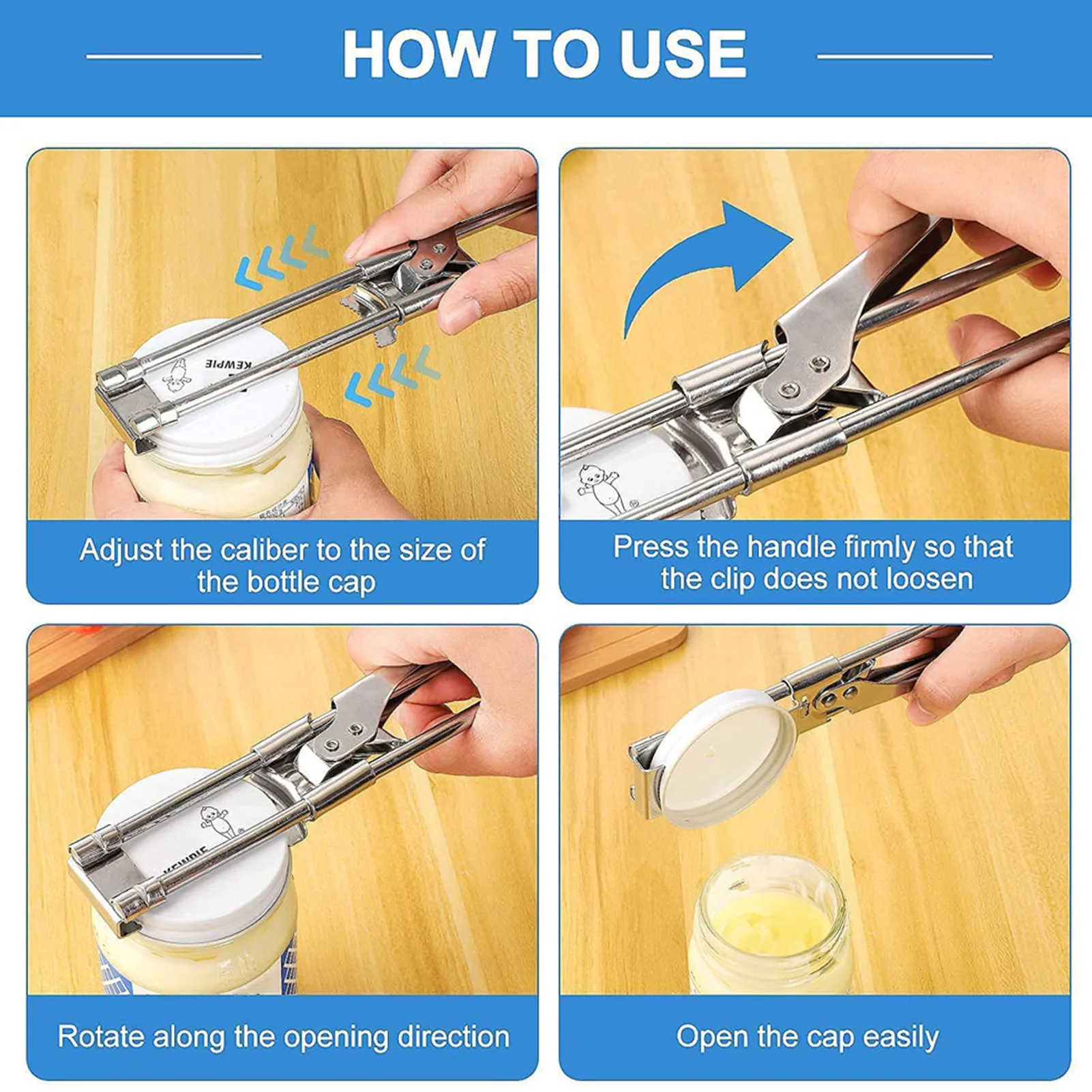 HOW TO USE

KEWPIE

Adjust the caliber to the size of the bottle cap

Press the handle firmly so that the clip does not loosen

KEWPIE

Rotate along the opening direction

Open the cap easily