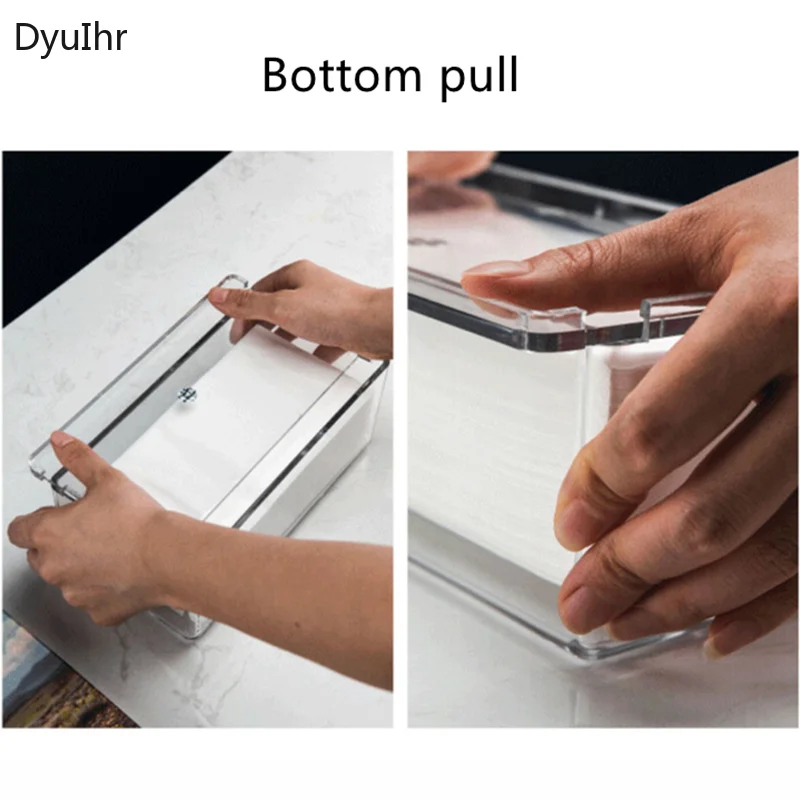 DyuIhr

Bottom pull