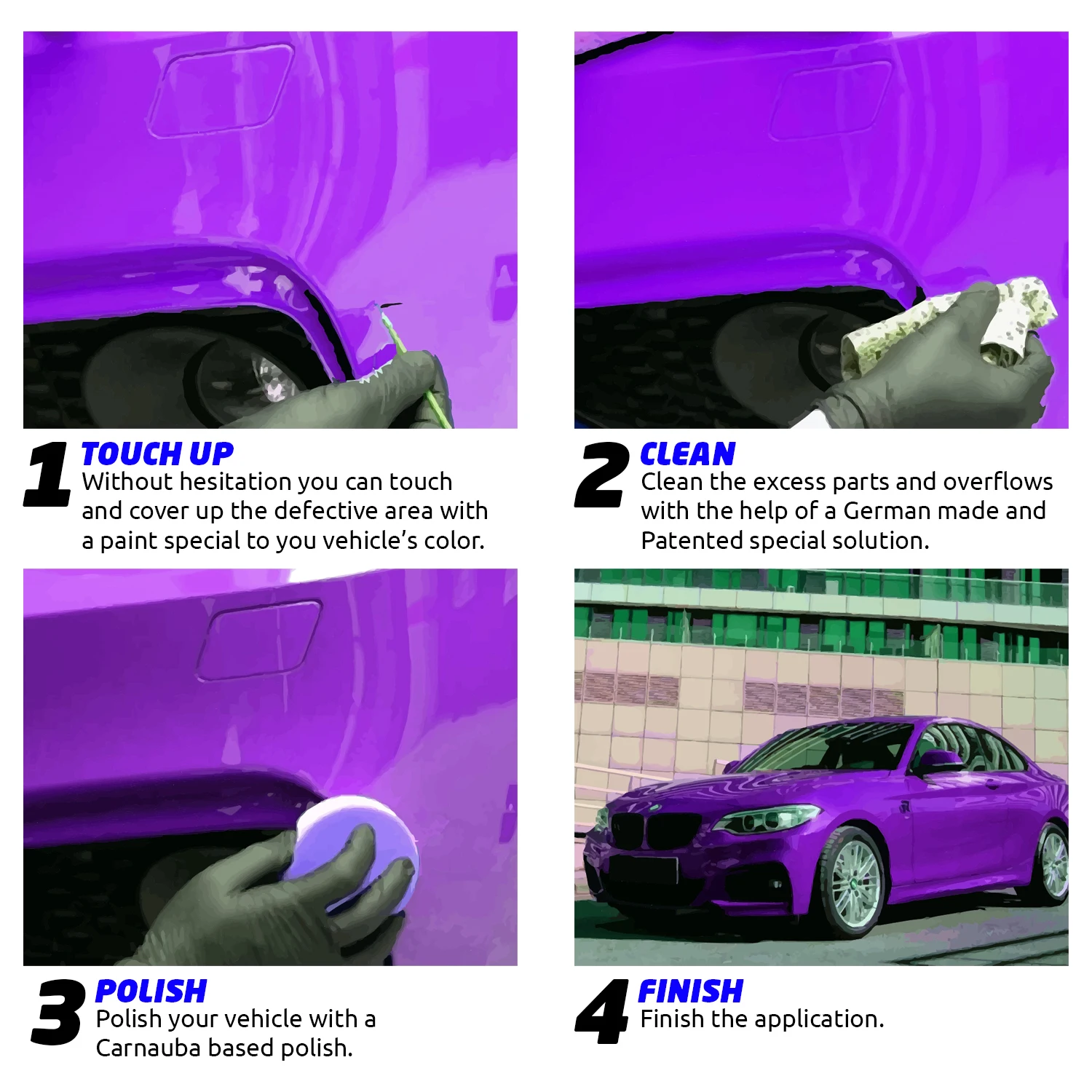 1 TOUCH UP
Without hesitation you can touch and cover up the defective area with a paint special to you vehicle's color.

2 CLEAN
Clean the excess parts and overflows with the help of a German made and Patented special solution.

3 POLISH
Polish your vehicle with a Carnauba based polish.

4 FINISH
Finish the application.