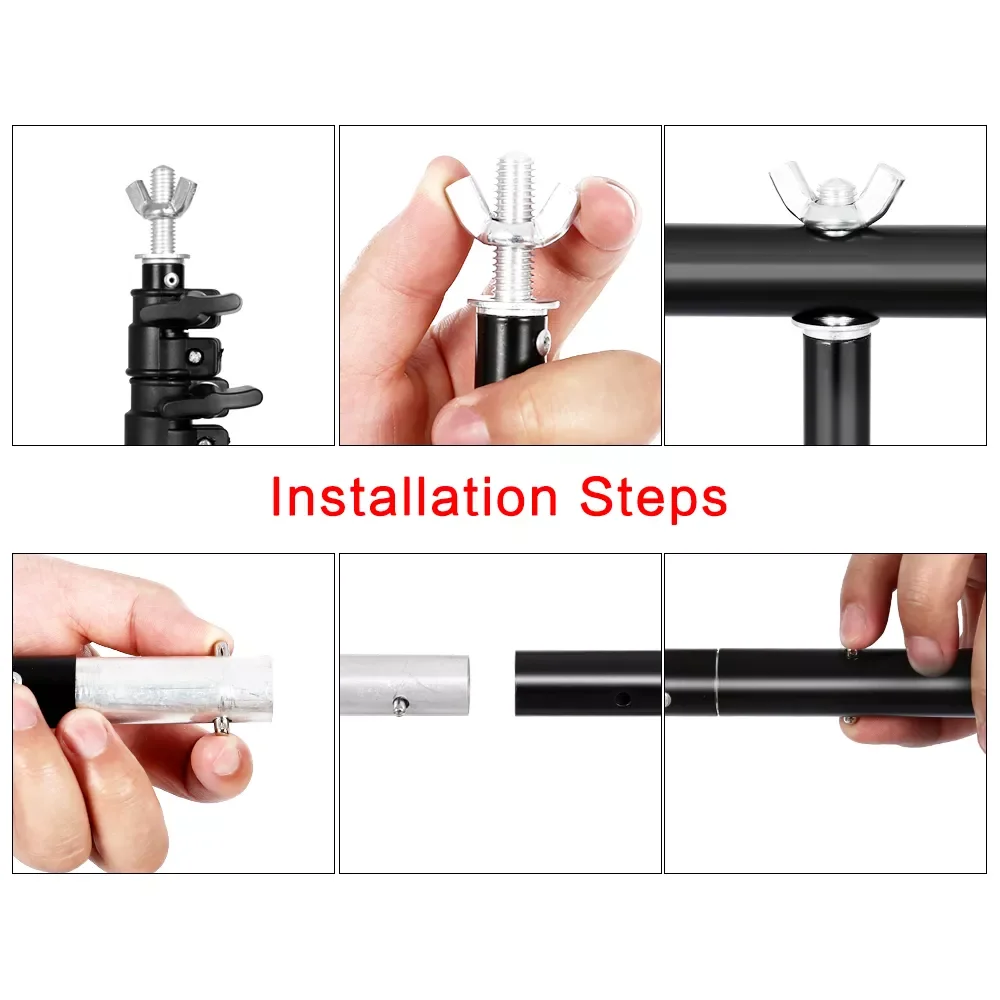 Installation Steps