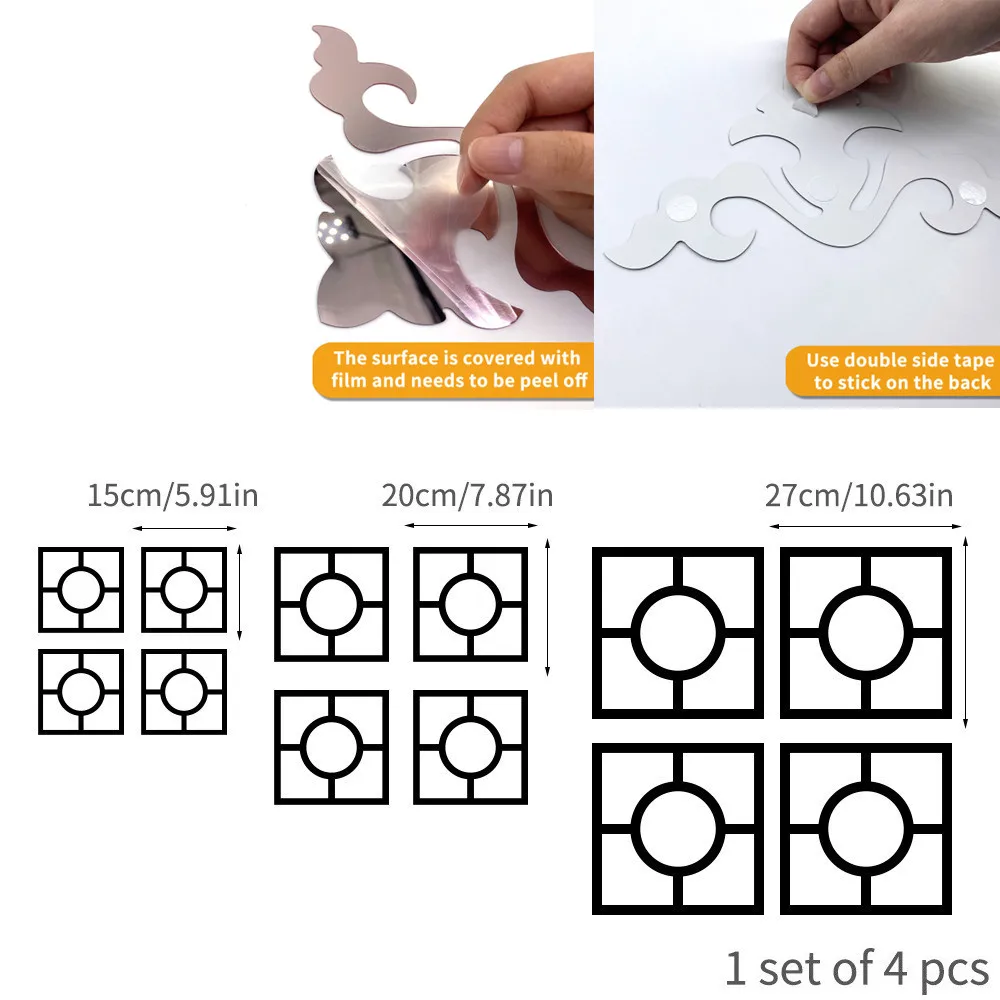 The surface is covered with film and needs to be peel off

Use double side tape to stick on the back

15cm/5.91in

20cm/7.87in

27cm/10.63in

1 set of 4 pcs