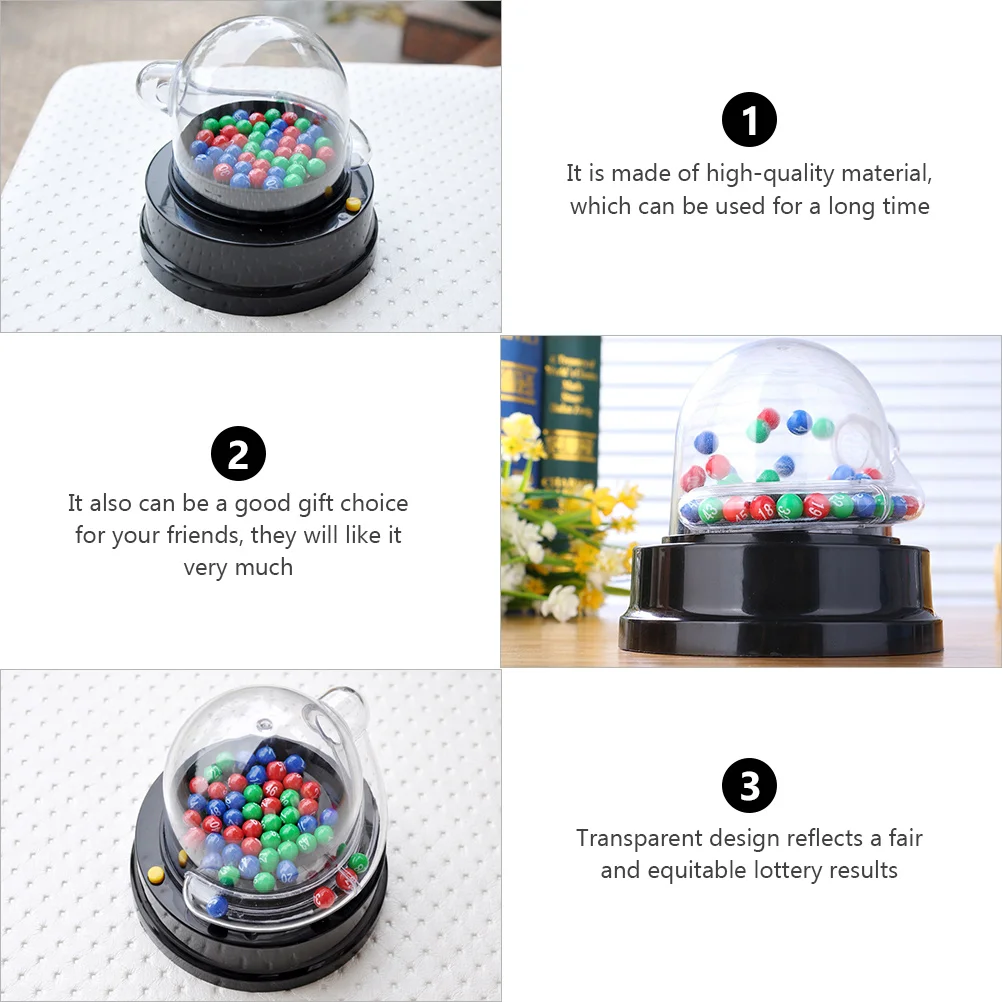 1

It is made of high-quality material, which can be used for a long time

2

It also can be a good gift choice for your friends, they will like it very much

3

Transparent design reflects a fair and equitable lottery results