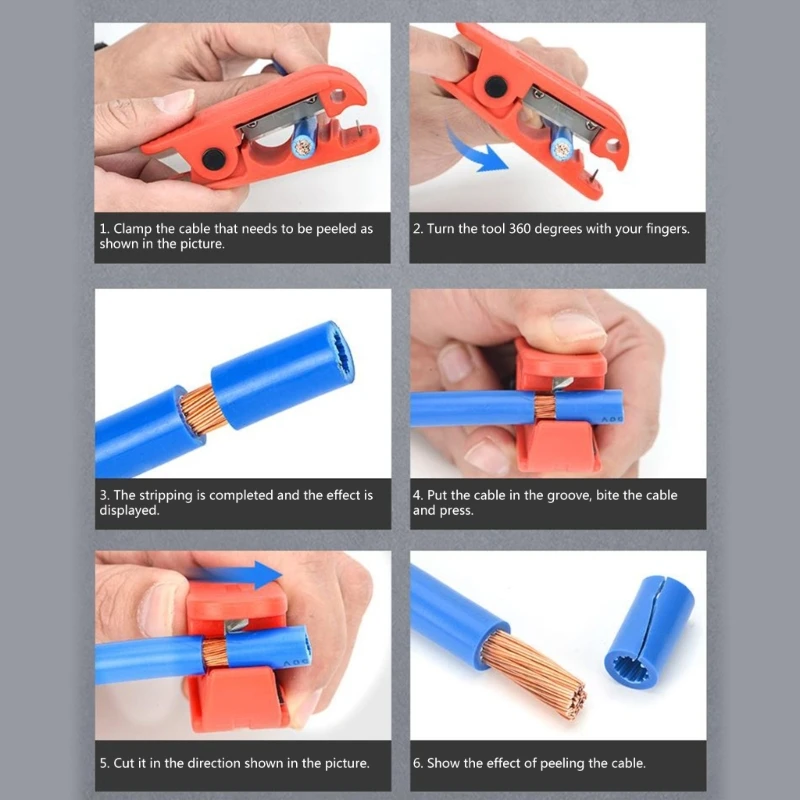 1. Clamp the cable that needs to be peeled as shown in the picture.

2. Turn the tool 360 degrees with your fingers.

3. The stripping is completed and the effect is displayed.

4. Put the cable in the groove, bite the cable and press.

5. Cut it in the direction shown in the picture.

6. Show the effect of peeling the cable.