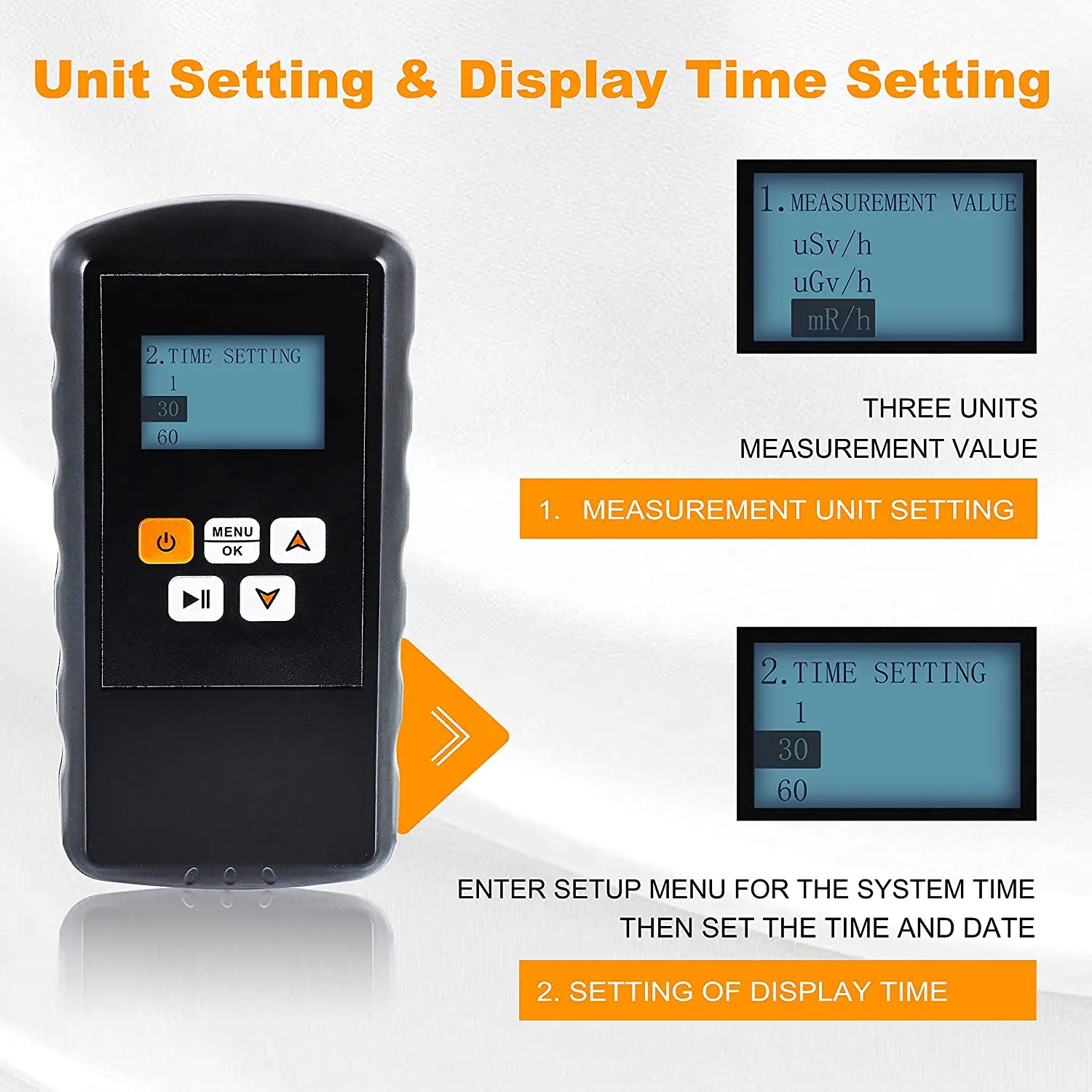 Unit Setting & Display Time Setting

2.TIME SETTING
1
30
60

MENU
OK

1.MEASUREMENT VALUE
uSv/h
uGv/h
mR/h

THREE UNITS
MEASUREMENT VALUE

1. MEASUREMENT UNIT SETTING

2.TIME SETTING
1
30
60

ENTER SETUP MENU FOR THE SYSTEM TIME
THEN SET THE TIME AND DATE

2. SETTING OF DISPLAY TIME