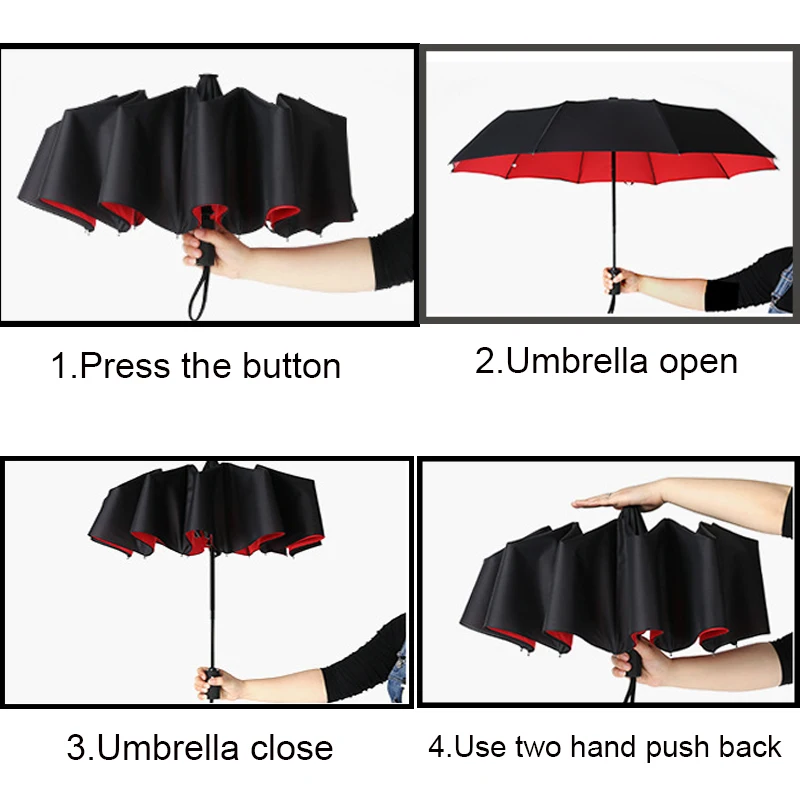 1.Press the button

2.Umbrella open

3.Umbrella close

4.Use two hand push back