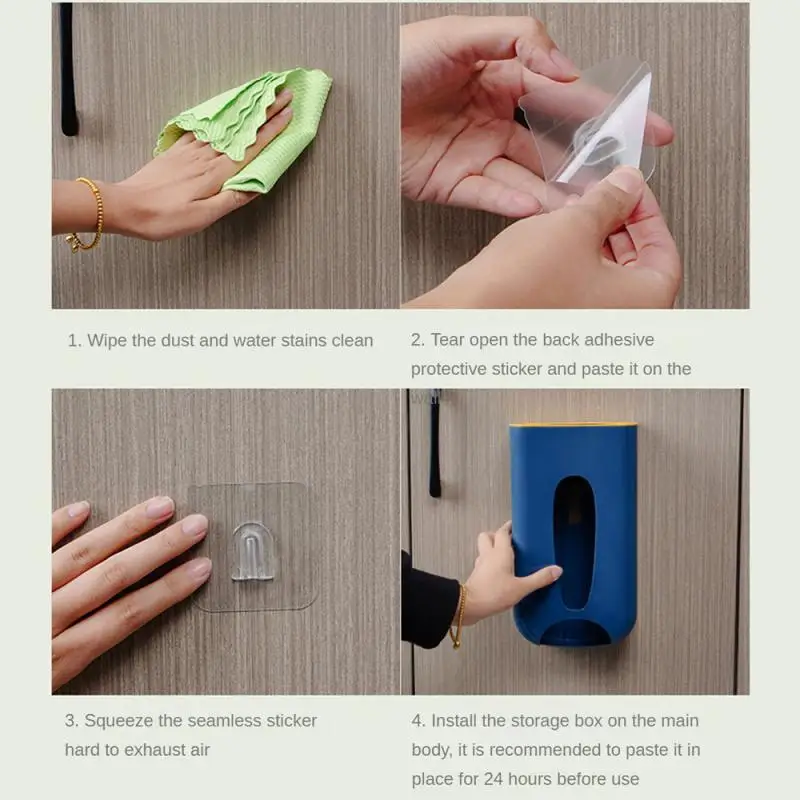 1. Wipe the dust and water stains clean

2. Tear open the back adhesive protective sticker and paste it on the

3. Squeeze the seamless sticker hard to exhaust air

4. Install the storage box on the main body, it is recommended to paste it in place for 24 hours before use