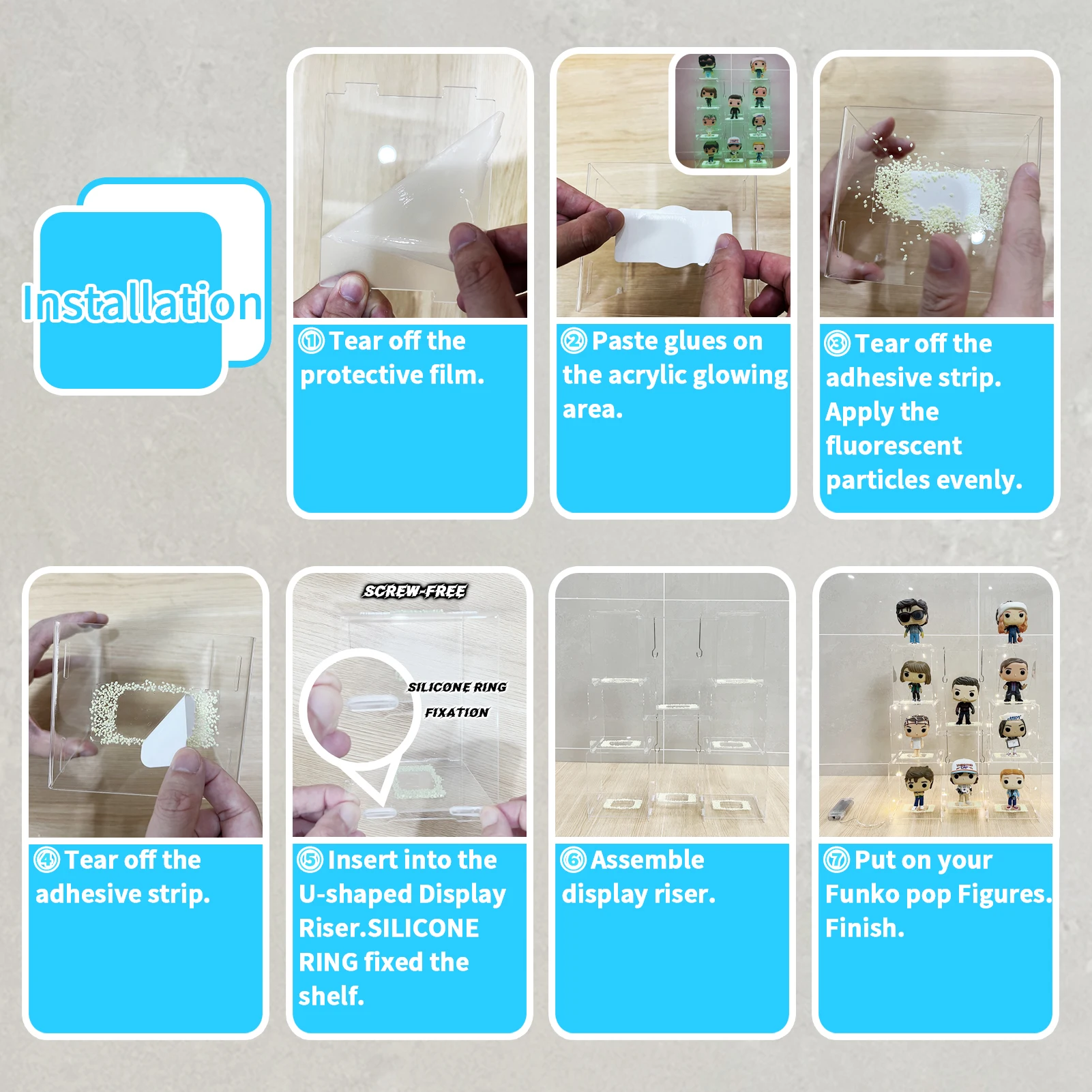 Installation

① Tear off the protective film.

② Paste glues on the acrylic glowing area.

③ Tear off the adhesive strip. Apply the fluorescent particles evenly.

④ Tear off the adhesive strip.

SCREW-FREE

SILICONE RING FIXATION

⑤ Insert into the U-shaped Display Riser.SILICONE RING fixed the shelf.

⑥ Assemble display riser.

⑦ Put on your Funko pop Figures. Finish.