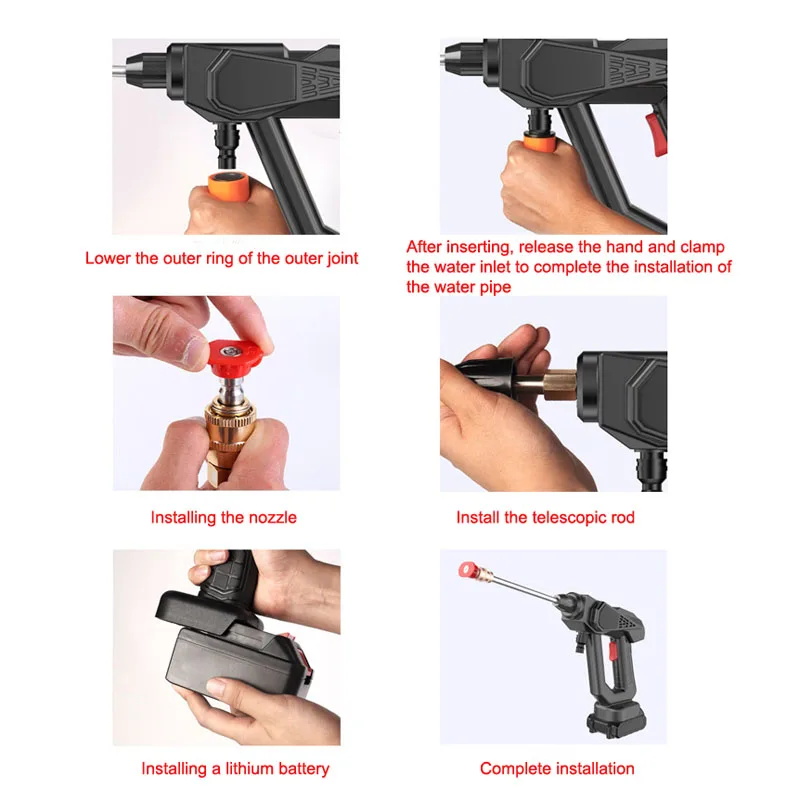 Lower the outer ring of the outer joint

After inserting, release the hand and clamp the water inlet to complete the installation of the water pipe

Installing the nozzle

Install the telescopic rod

Installing a lithium battery

Complete installation