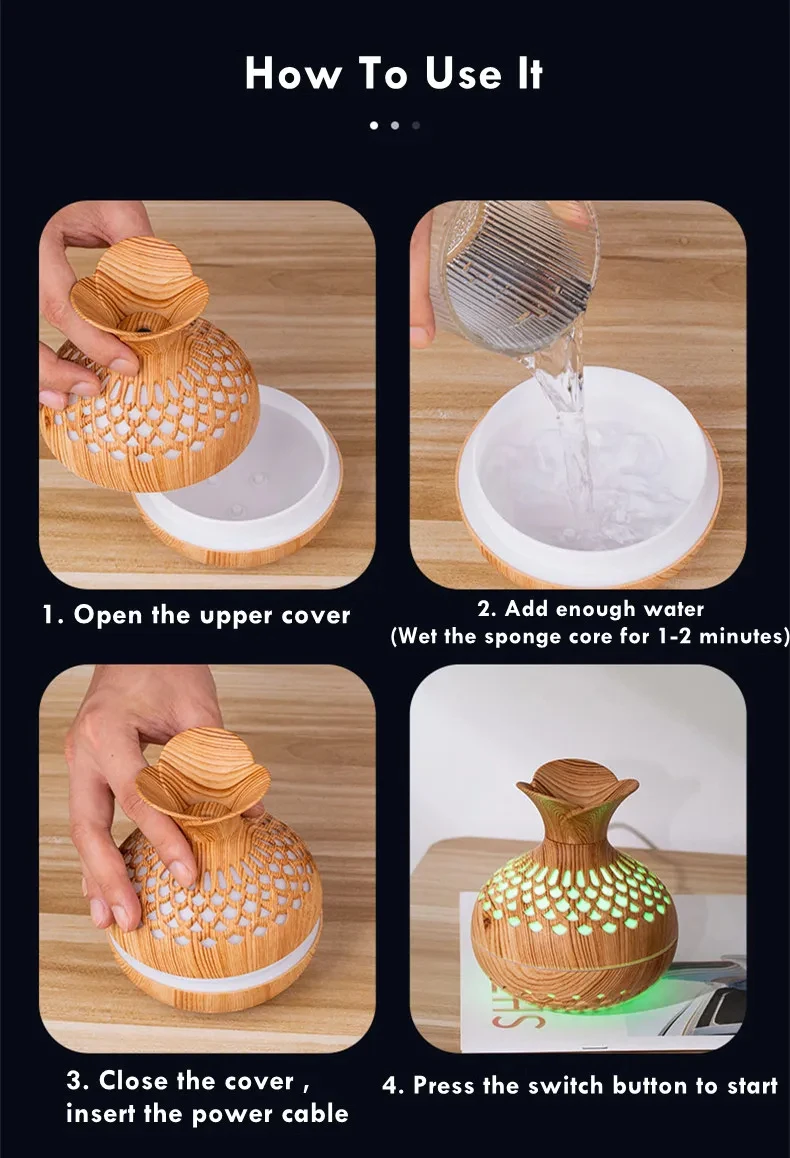 How To Use It

1. Open the upper cover

2. Add enough water
(Wet the sponge core for 1-2 minutes)

3. Close the cover , insert the power cable

4. Press the switch button to start