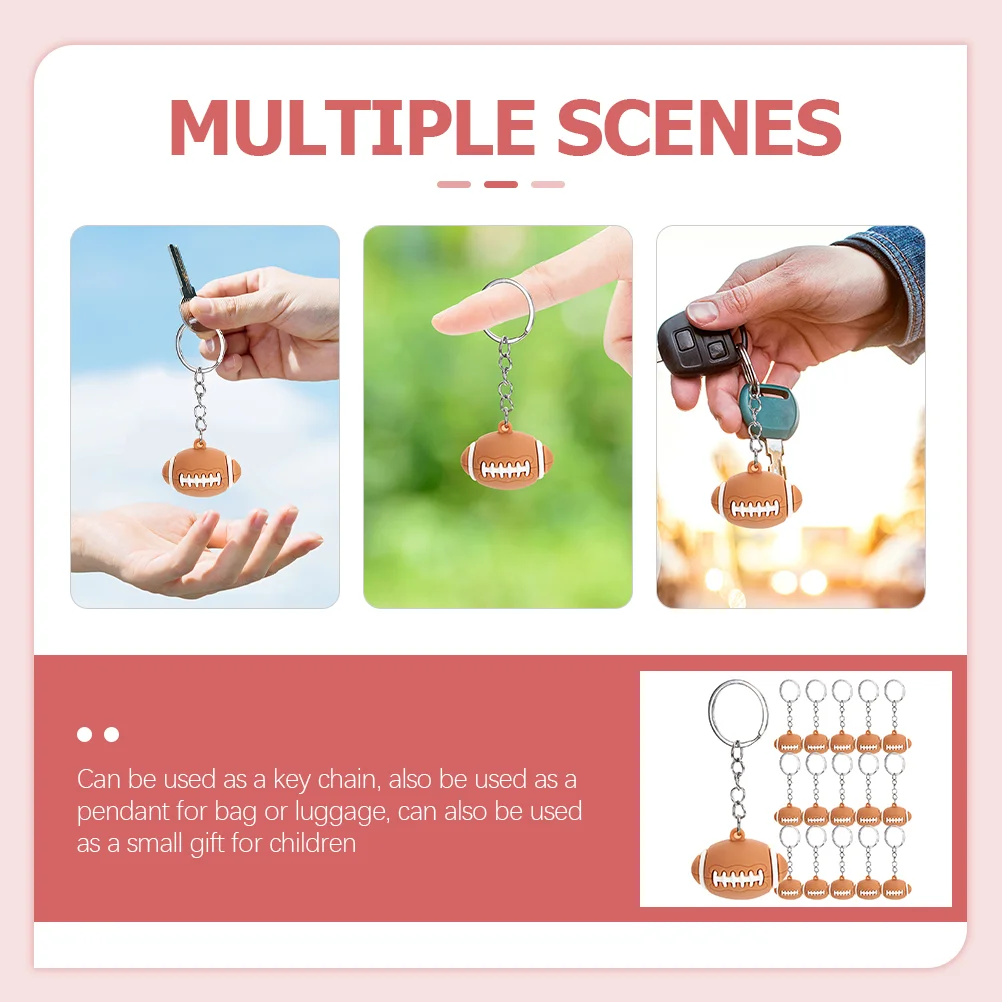 MULTIPLE SCENES

Can be used as a key chain, also be used as a pendant for bag or luggage, can also be used as a small gift for children