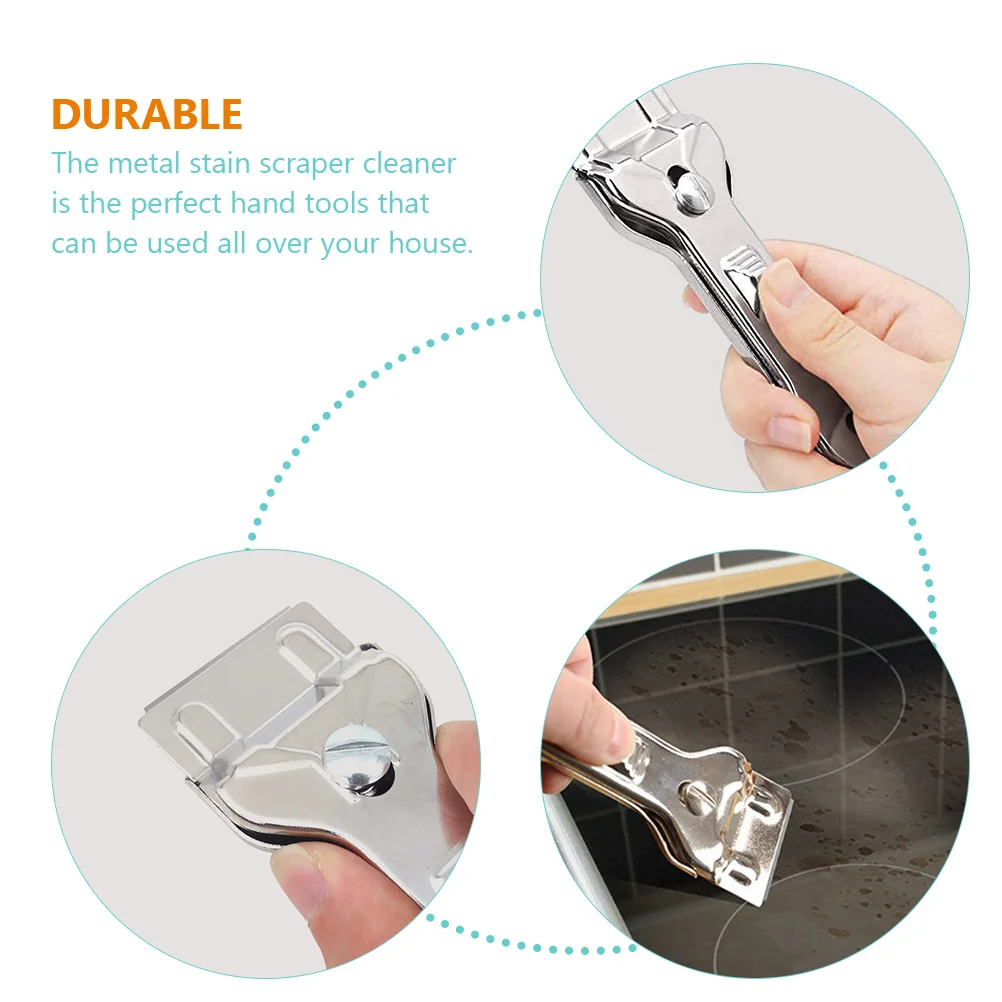 DURABLE

The metal stain scraper cleaner is the perfect hand tools that can be used all over your house.