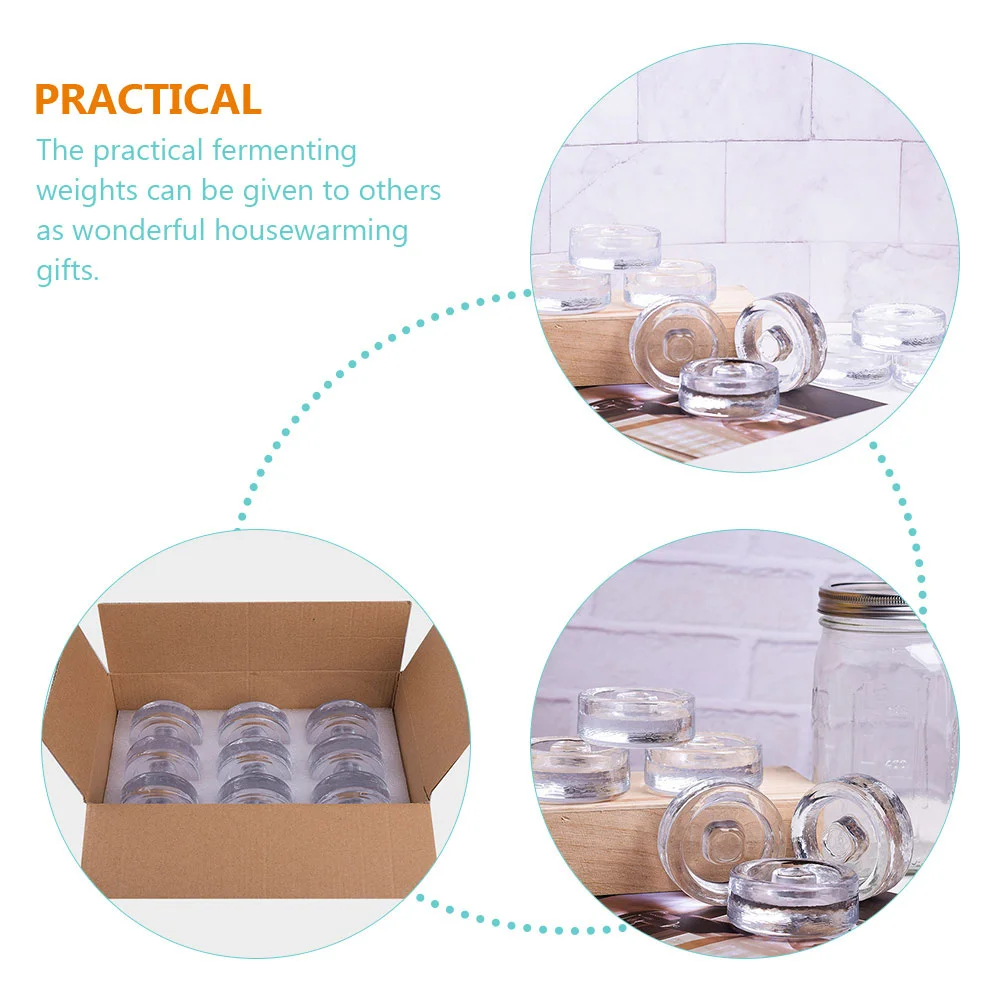 PRACTICAL

The practical fermenting weights can be given to others as wonderful housewarming gifts.