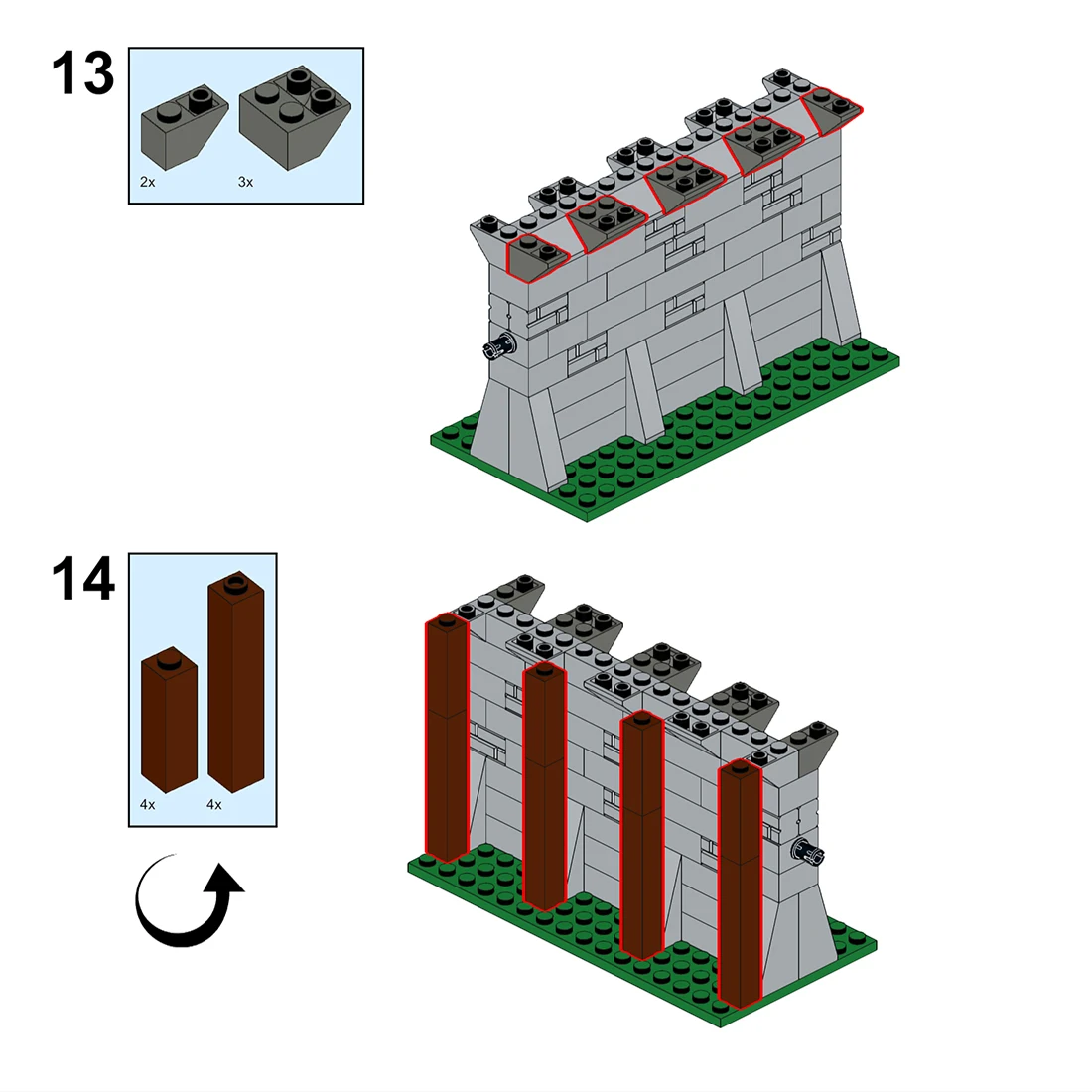 13

2x

3x

14

4x

4x