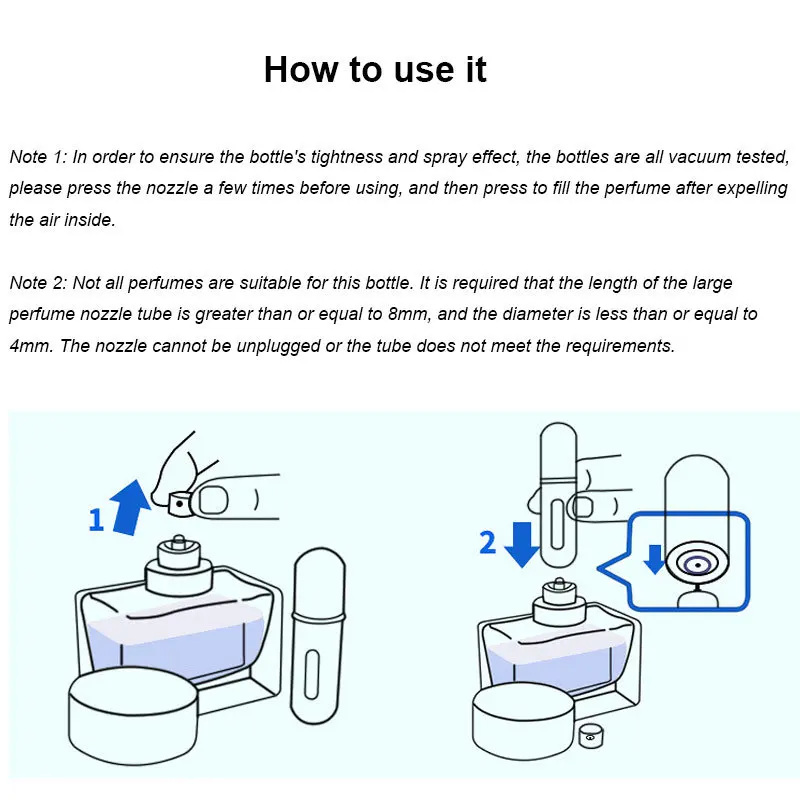 How to use it

Note 1: In order to ensure the bottle's tightness and spray effect, the bottles are all vacuum tested, please press the nozzle a few times before using, and then press to fill the perfume after expelling the air inside.

Note 2: Not all perfumes are suitable for this bottle. It is required that the length of the large perfume nozzle tube is greater than or equal to 8mm, and the diameter is less than or equal to 4mm. The nozzle cannot be unplugged or the tube does not meet the requirements.

1

2