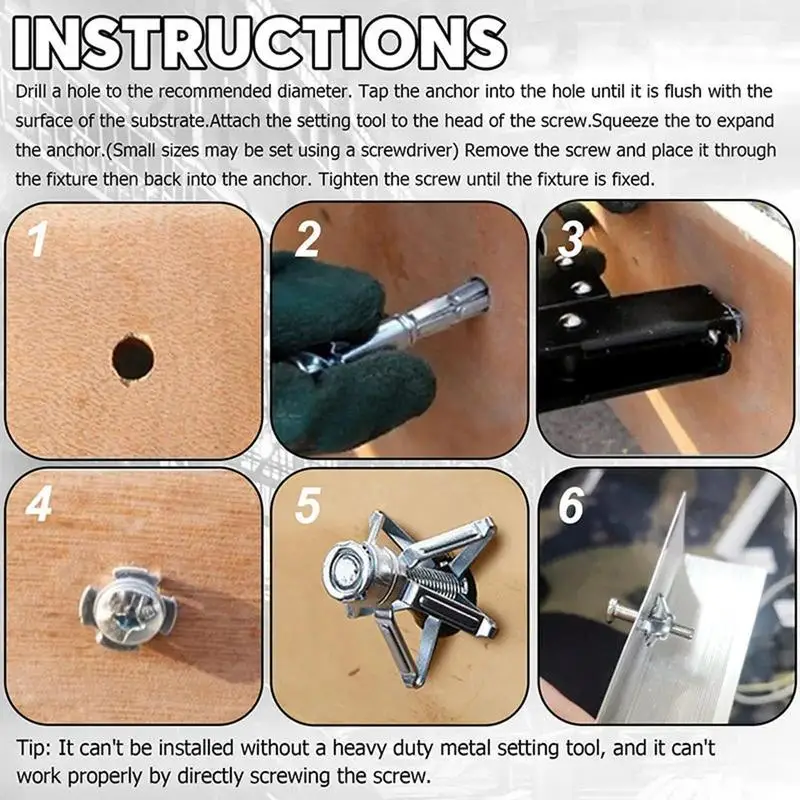 INSTRUCTIONS

Drill a hole to the recommended diameter. Tap the anchor into the hole until it is flush with the surface of the substrate.Attach the setting tool to the head of the screw.Squeeze the to expand the anchor.(Small sizes may be set using a screwdriver) Remove the screw and place it through the fixture then back into the anchor. Tighten the screw until the fixture is fixed.

1

2

3

4

5

6

Tip: It can't be installed without a heavy duty metal setting tool, and it can't work properly by directly screwing the screw.